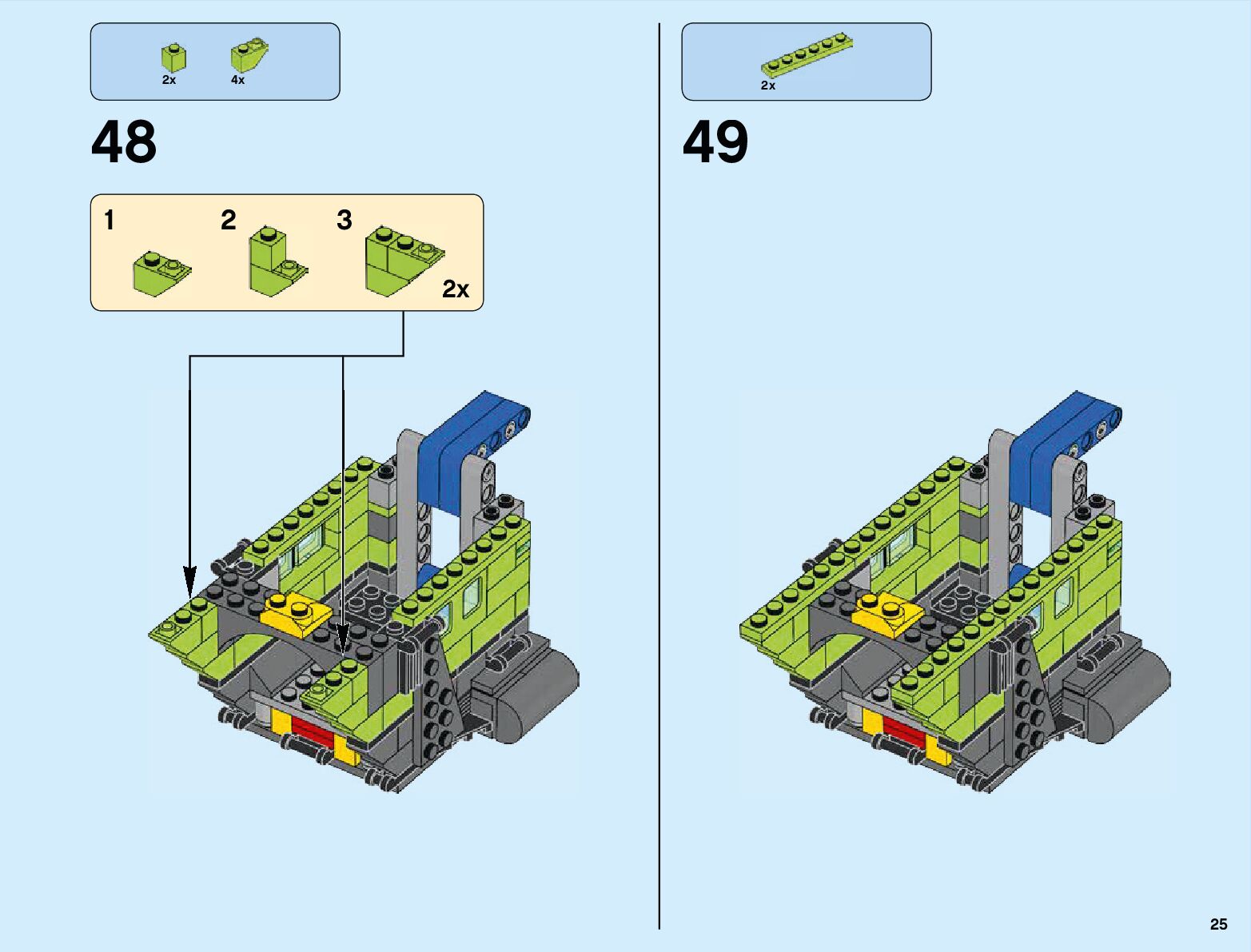 2x 4x

48

1 2 3

2x

2x

49

25