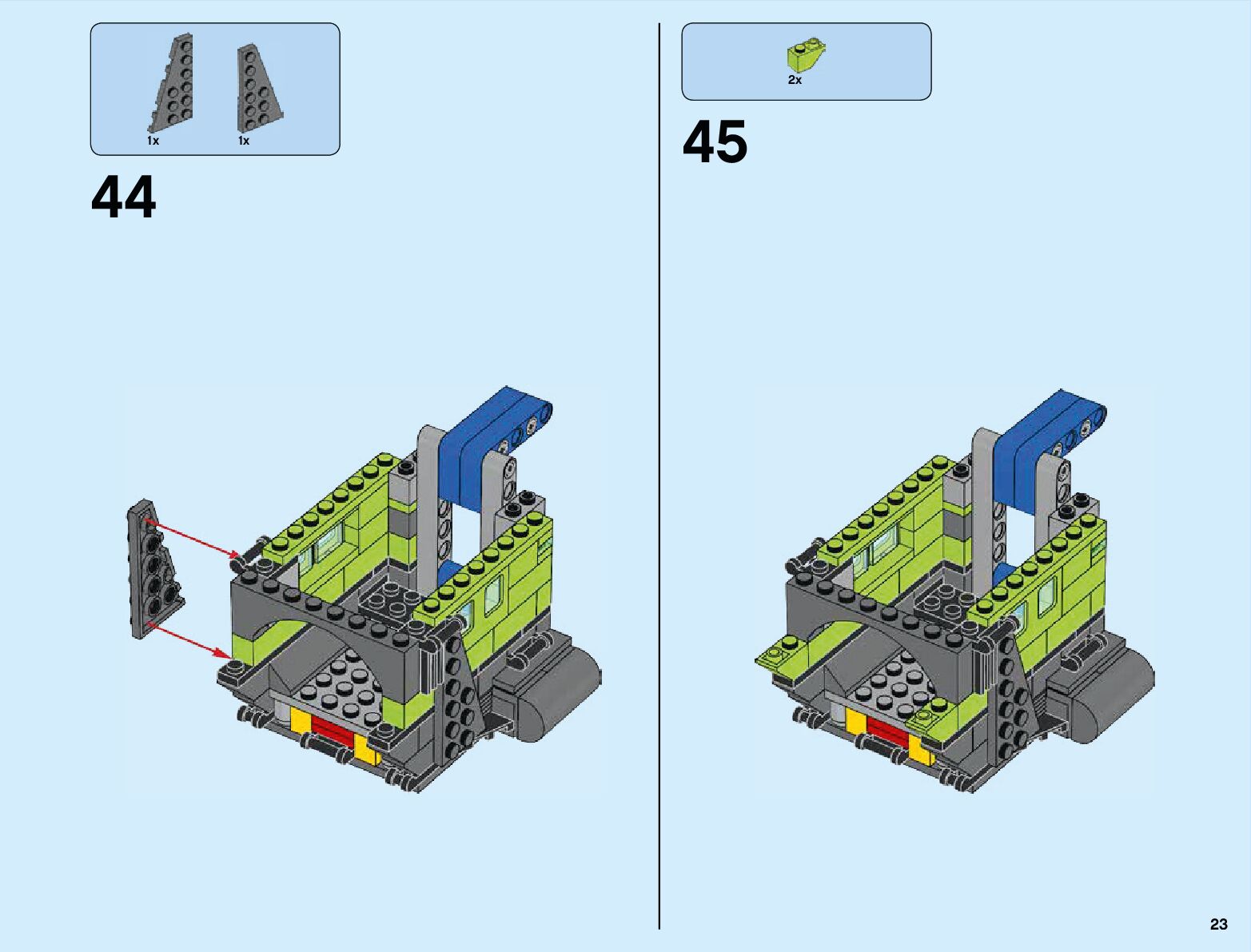 1x 1x

44

2x

45

23