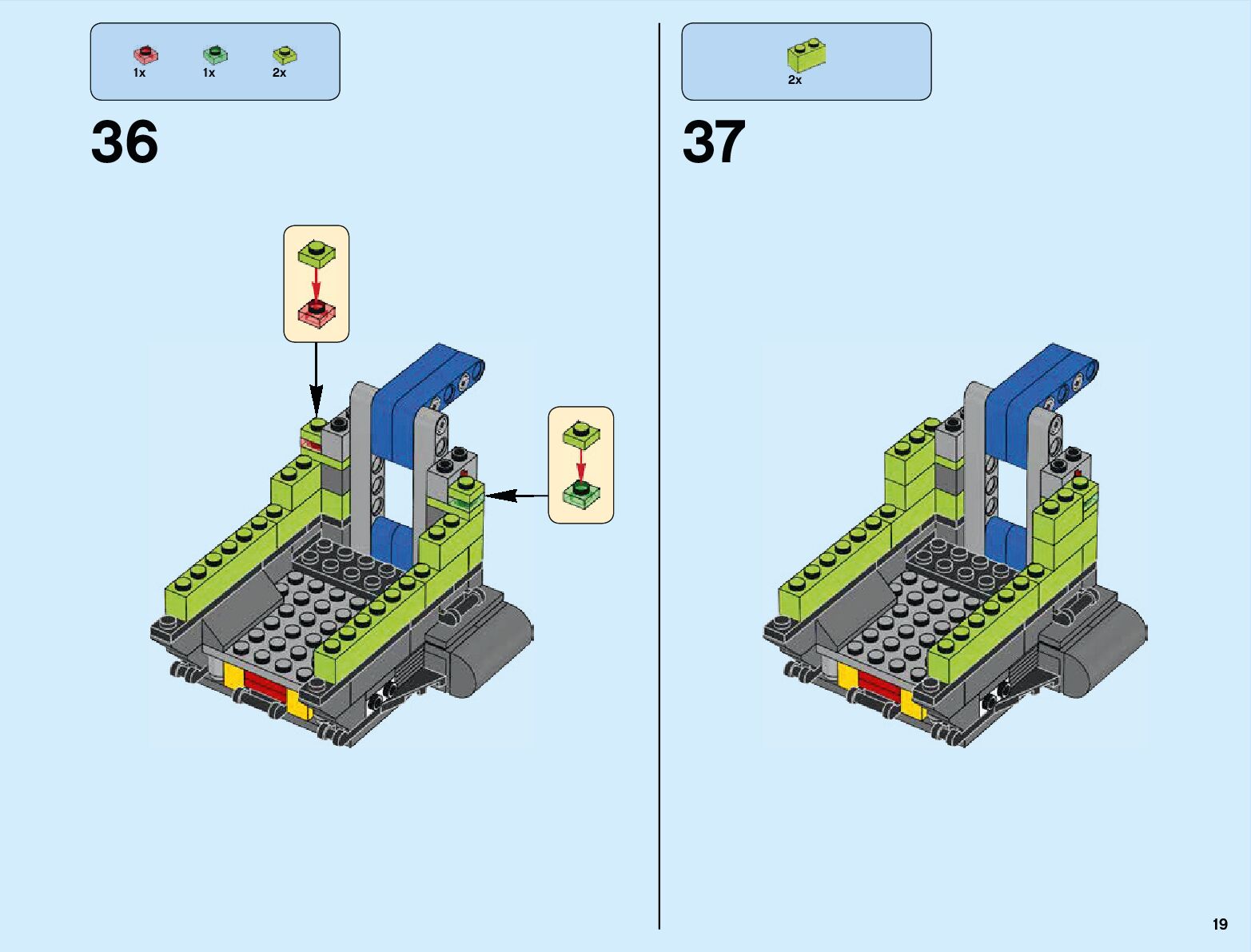 1x 1x 2x

36

2x

37

19