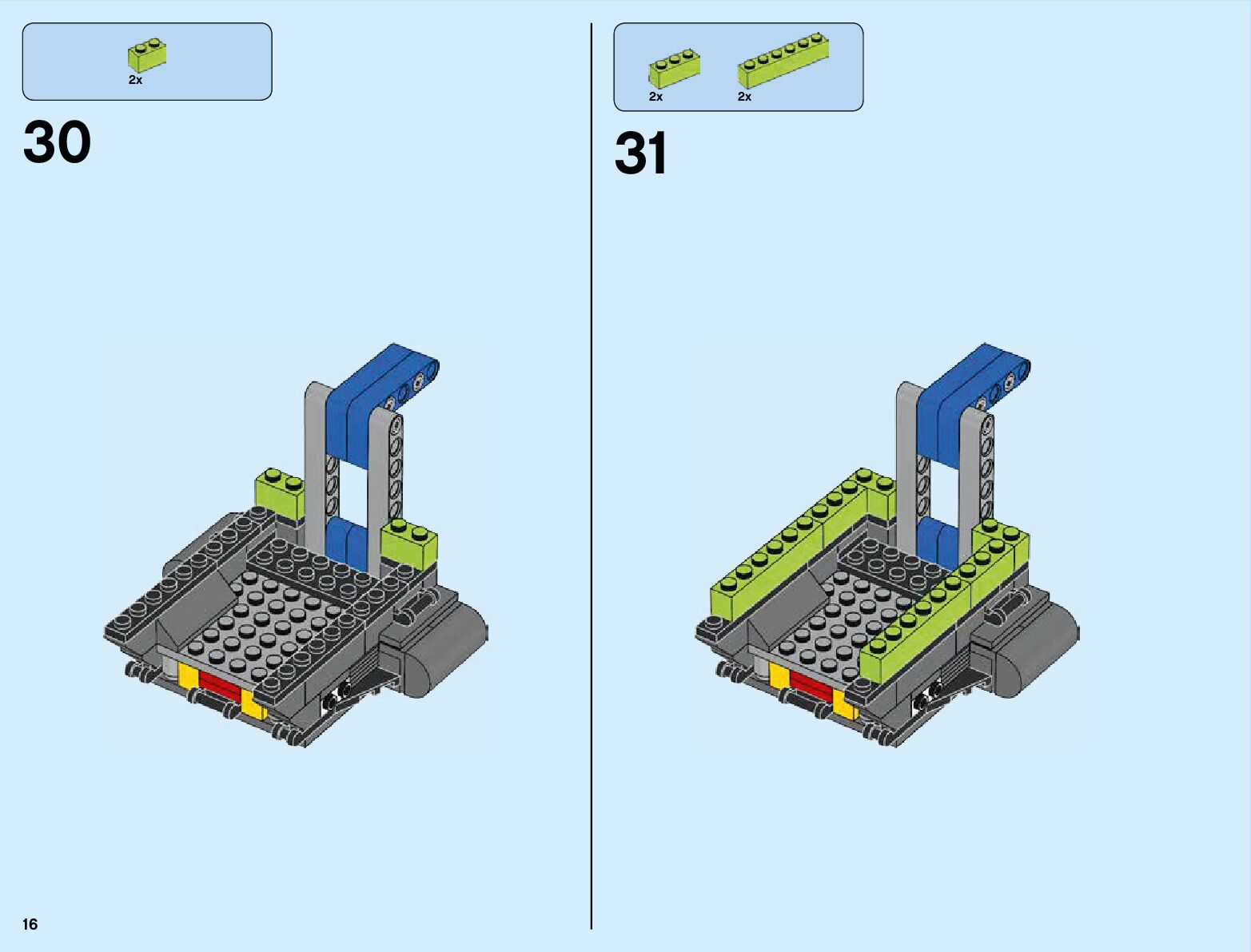 2x

30

2x 2x

31

16