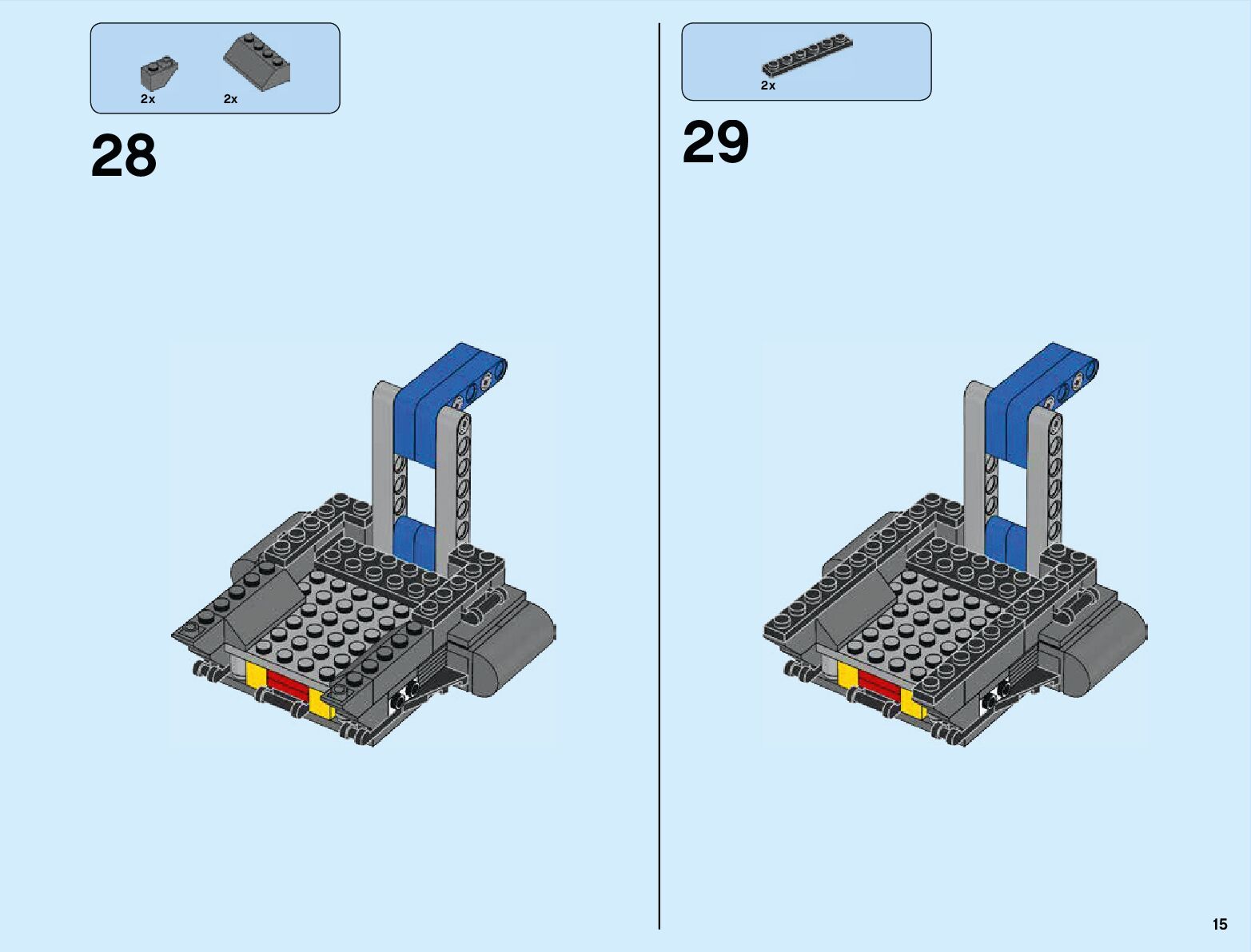 2x
2x

28

2x

29

15