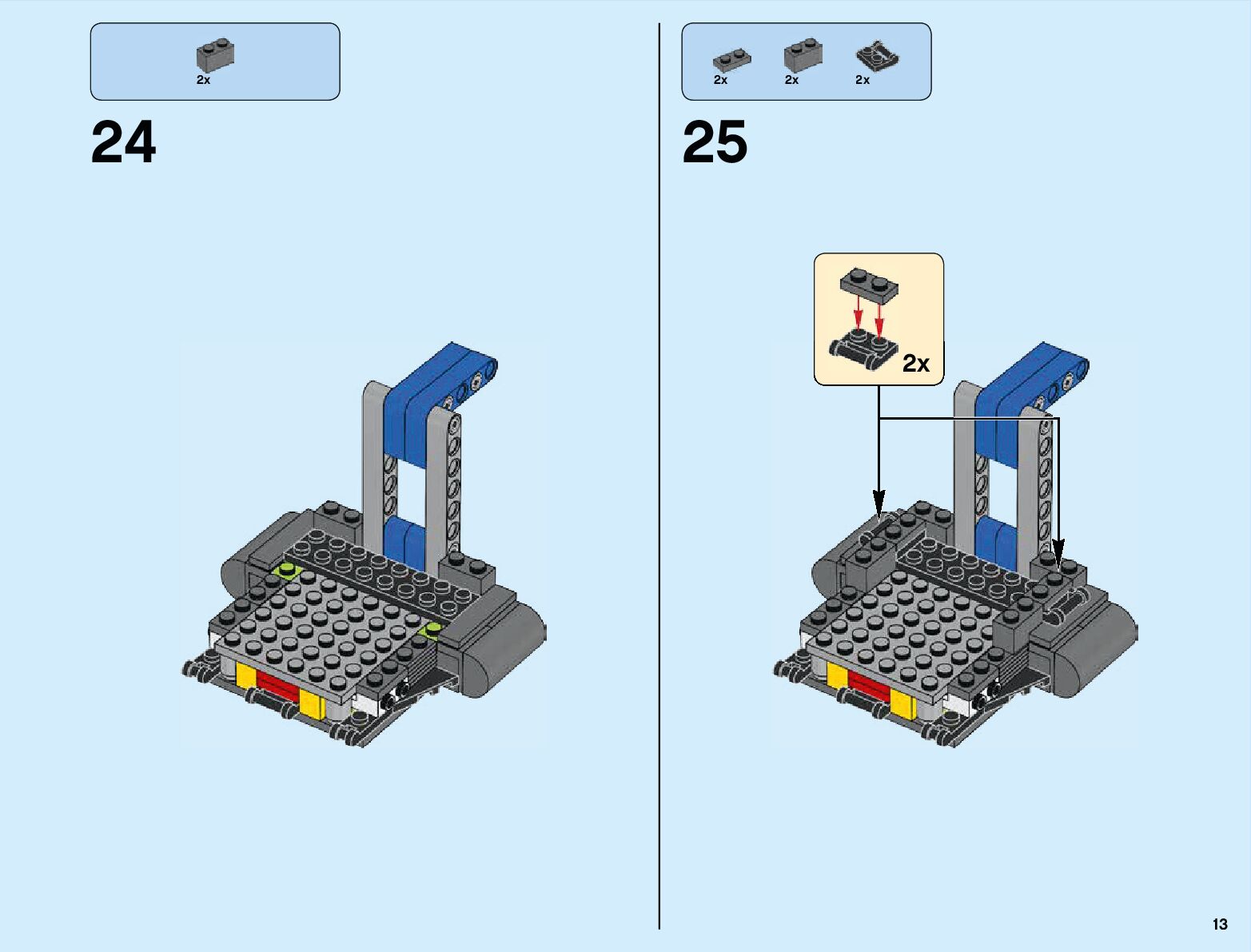 2x

24

2x 2x 2x

25

2x

13