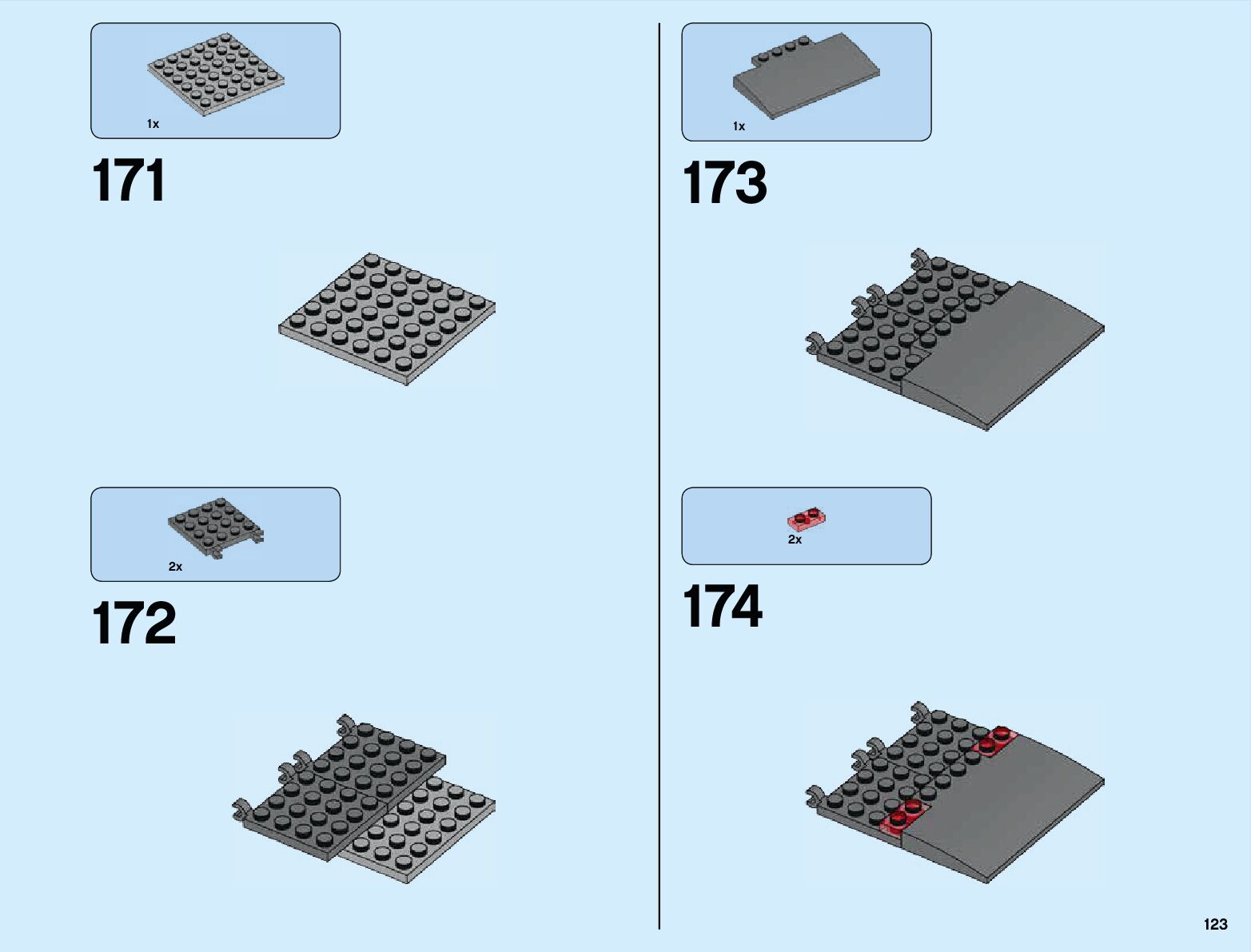 1x

171

2x

172

1x

173

2x

174

123