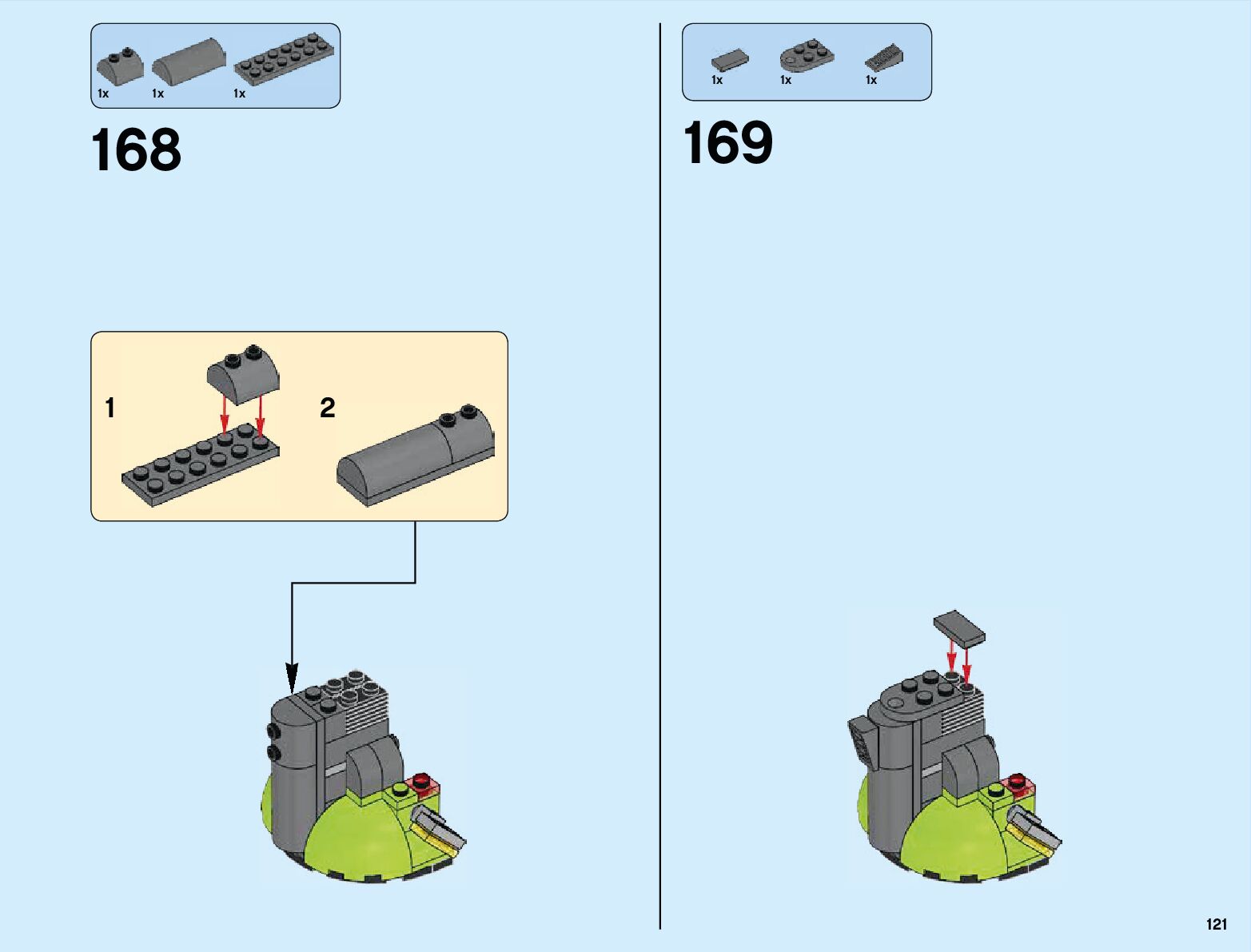 1x 1x 1x

168

1

2

1x 1x 1x

169

121