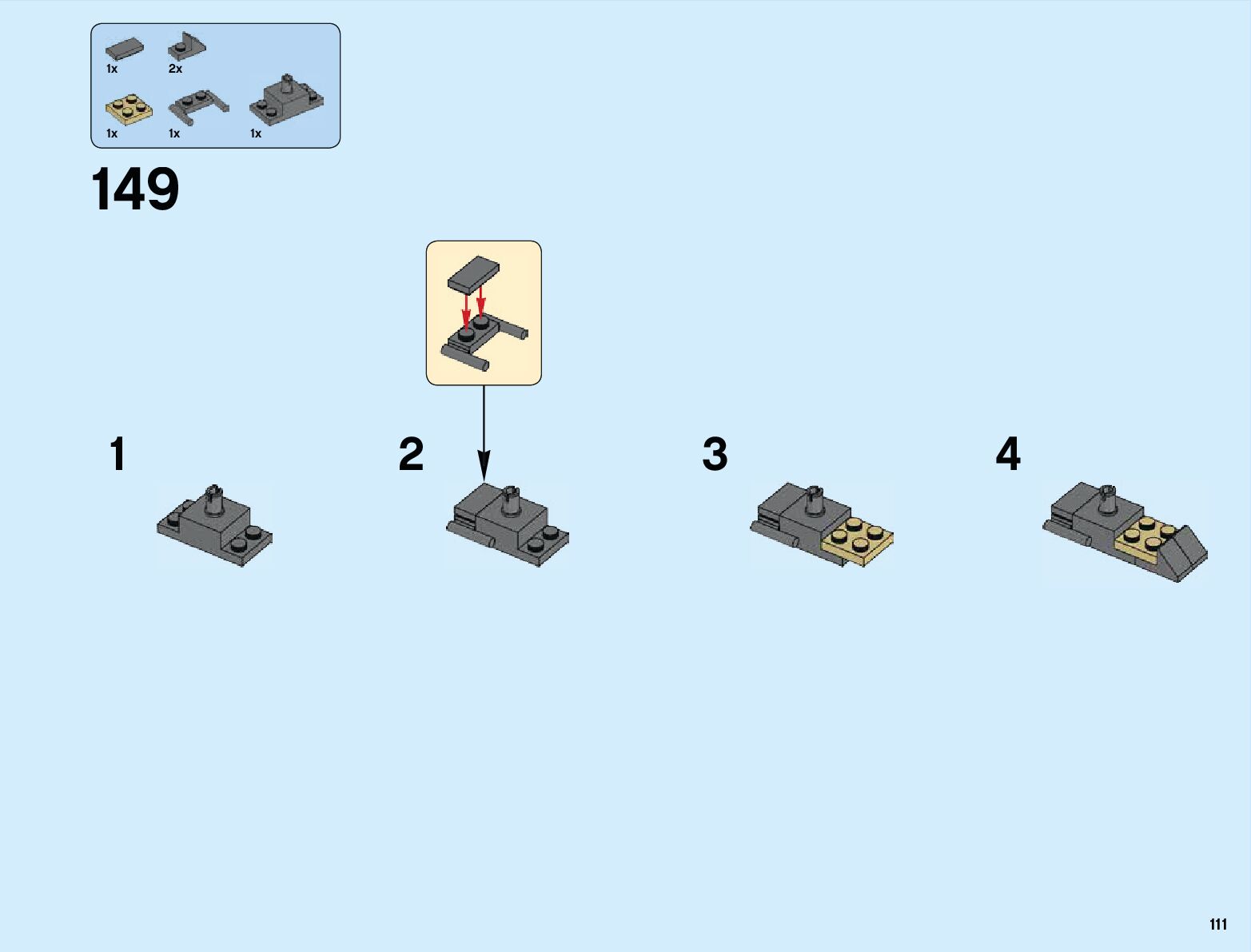 1x 2x
1x 1x 1x

149

1

2

3

4

111