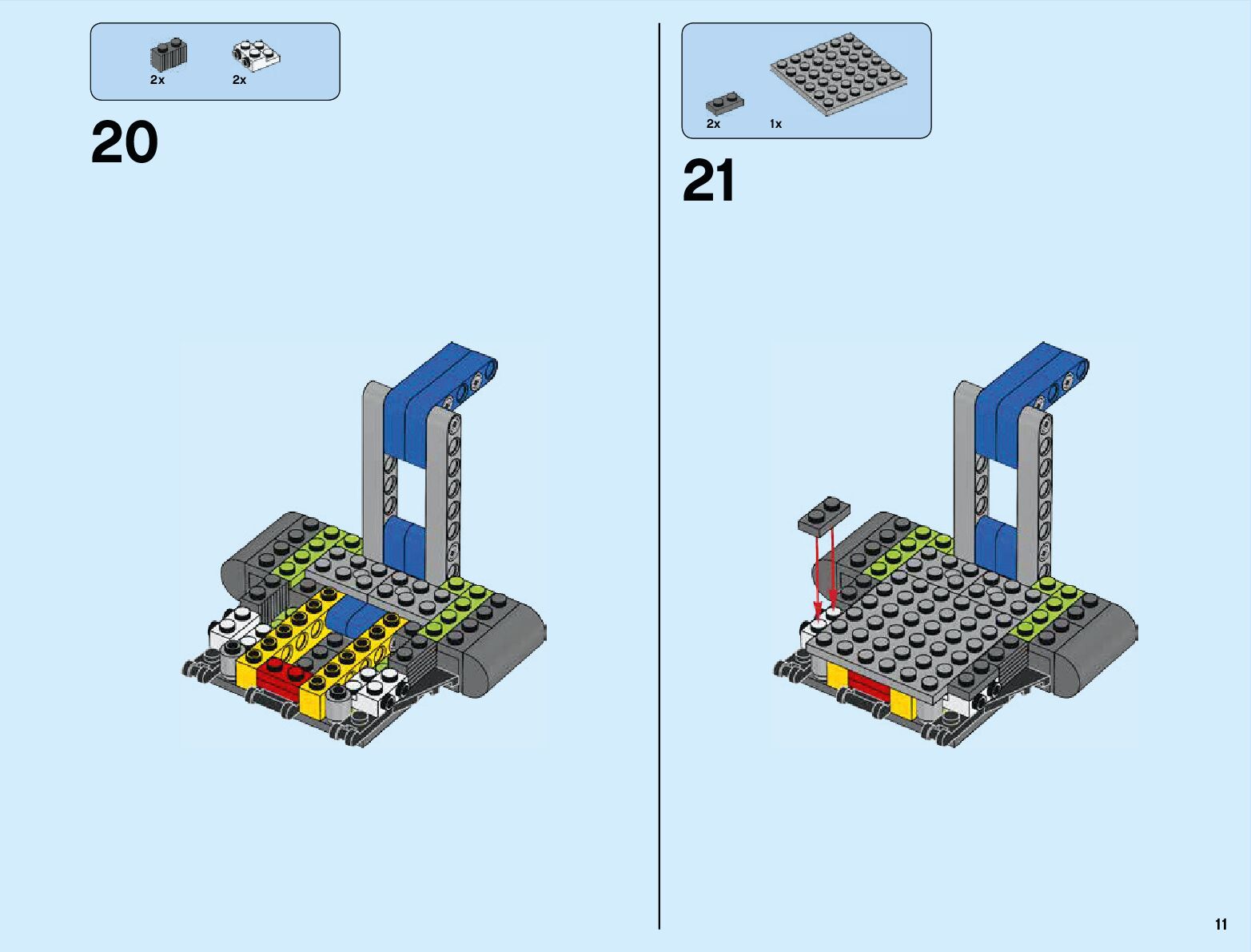 2x 2x

20

2x 1x

21

11