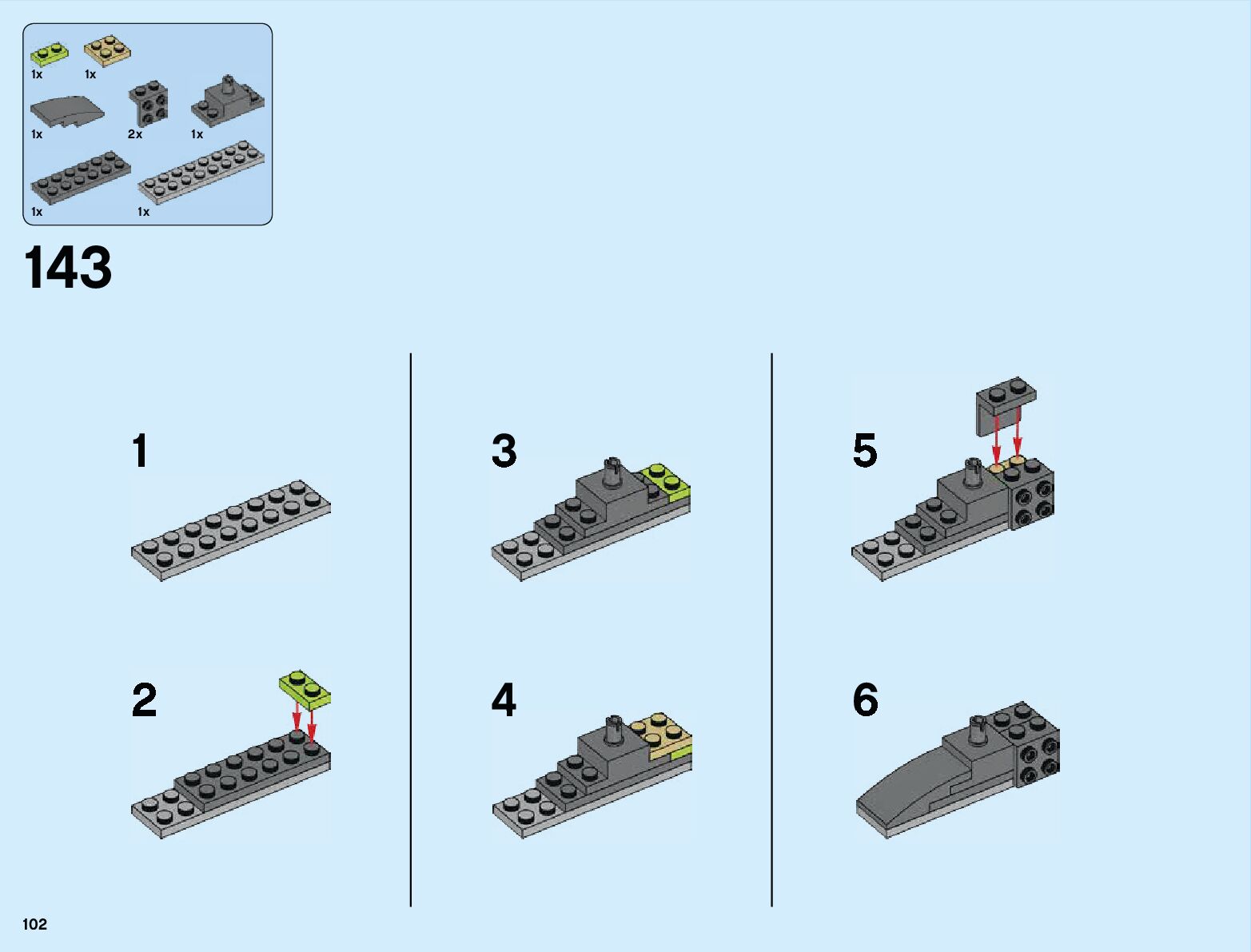 1x 1x
1x 2x 1x
1x 1x

143

1

2

3

4

5

6

102