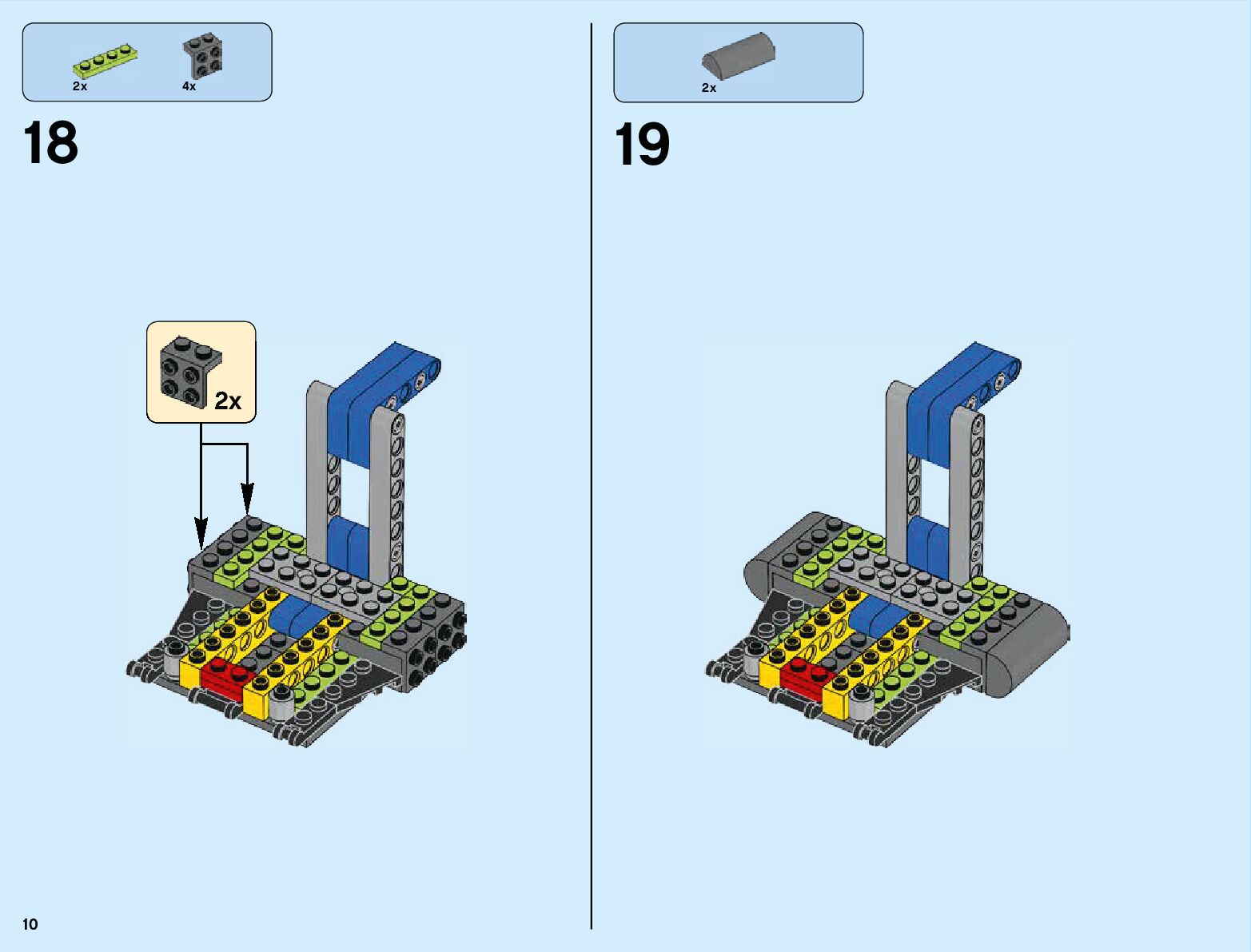 2x 4x

18

2x

2x

19

10