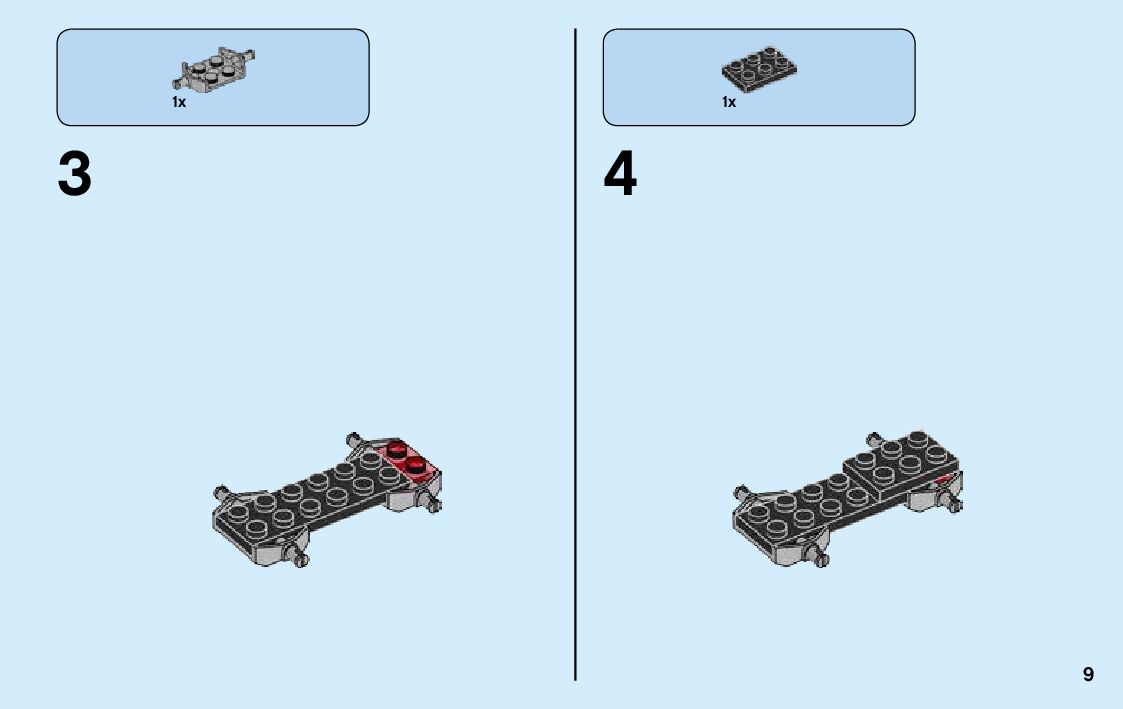 1x

3

1x

4

9