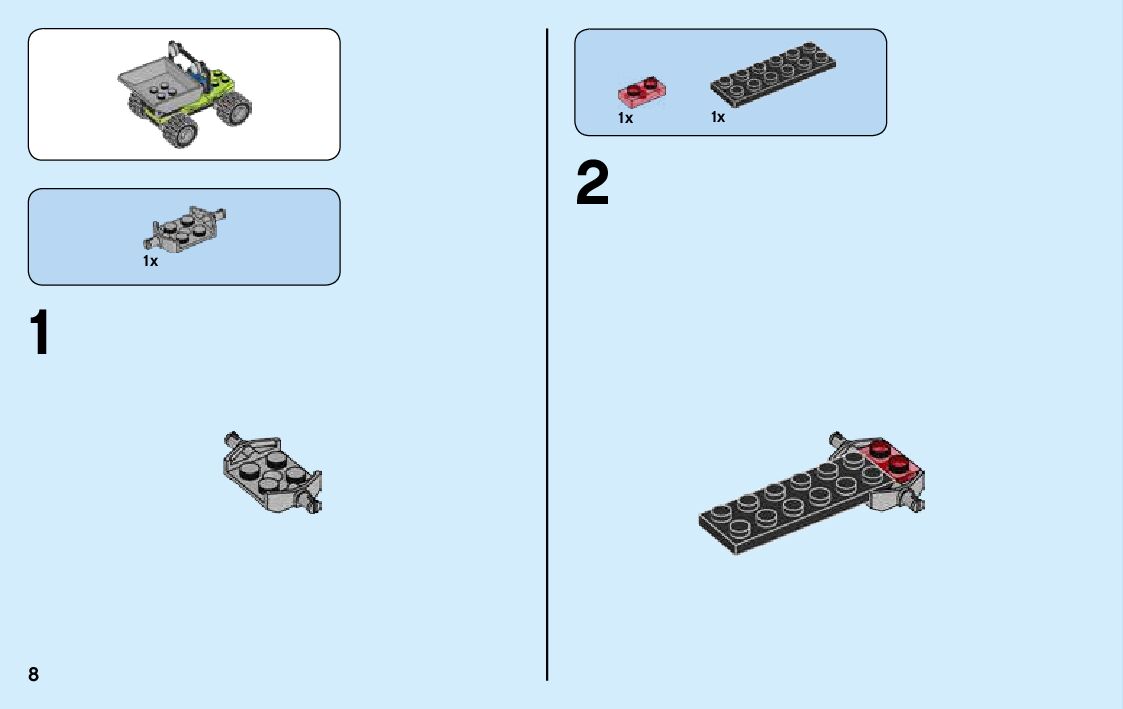 1x

1

8

1x

1x

2