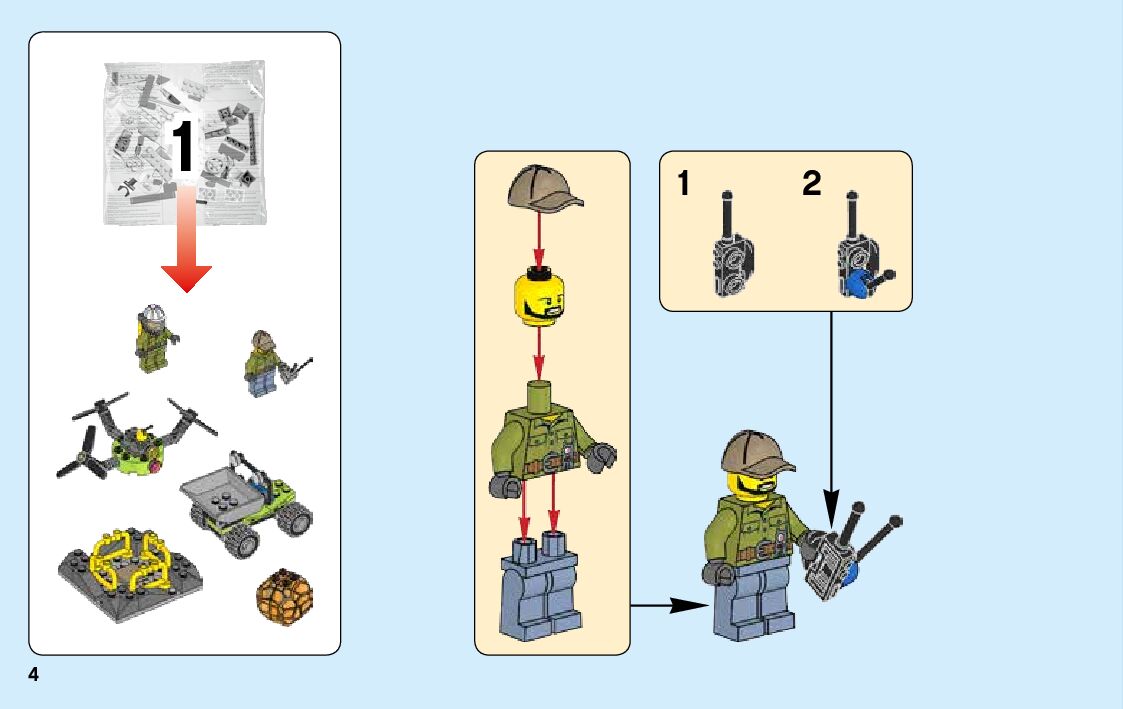 1

1

2

4