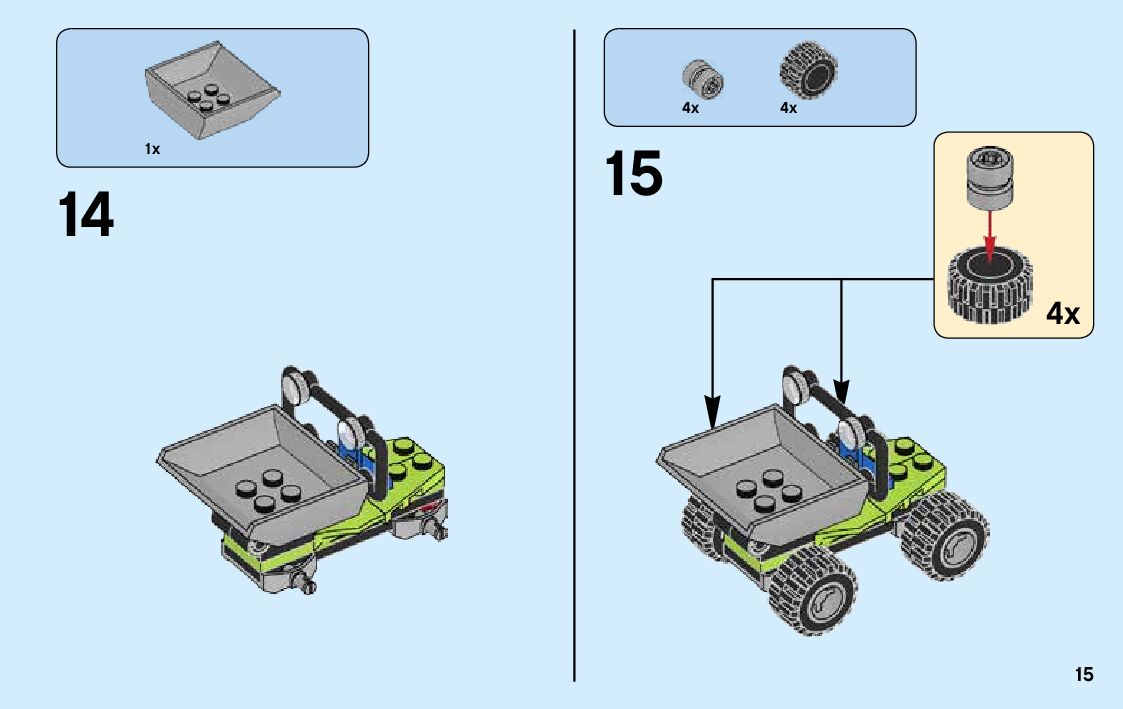 1x

14

4x 4x

15

4x

15