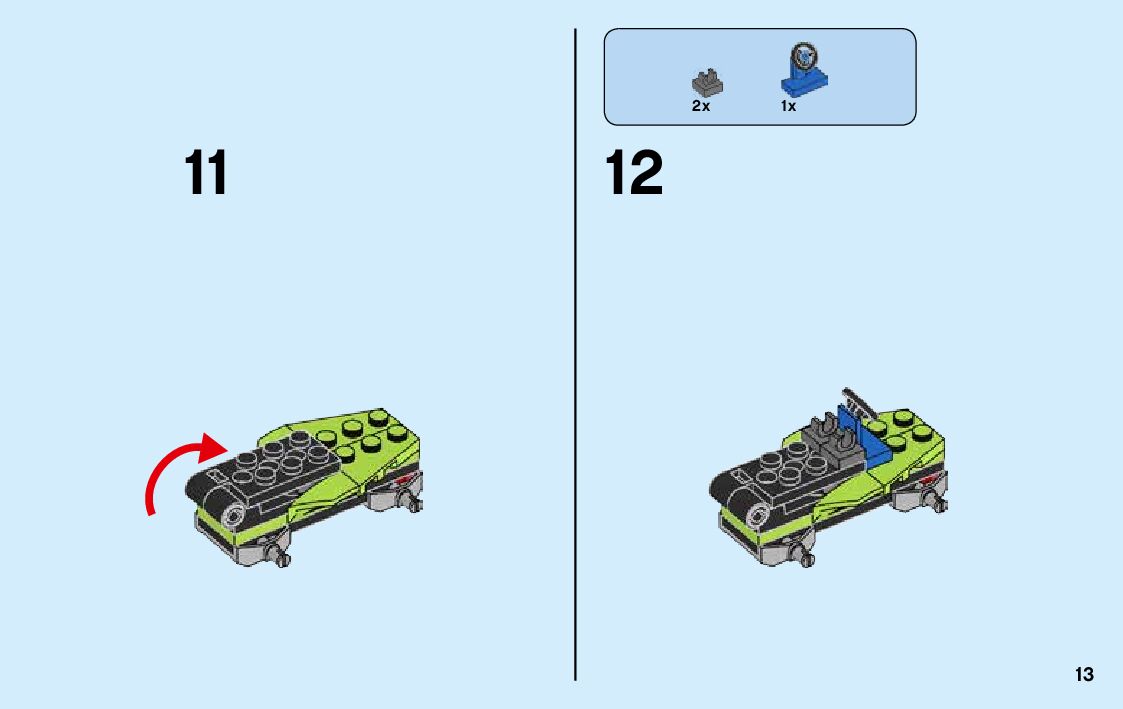 11

2x 1x

12

13