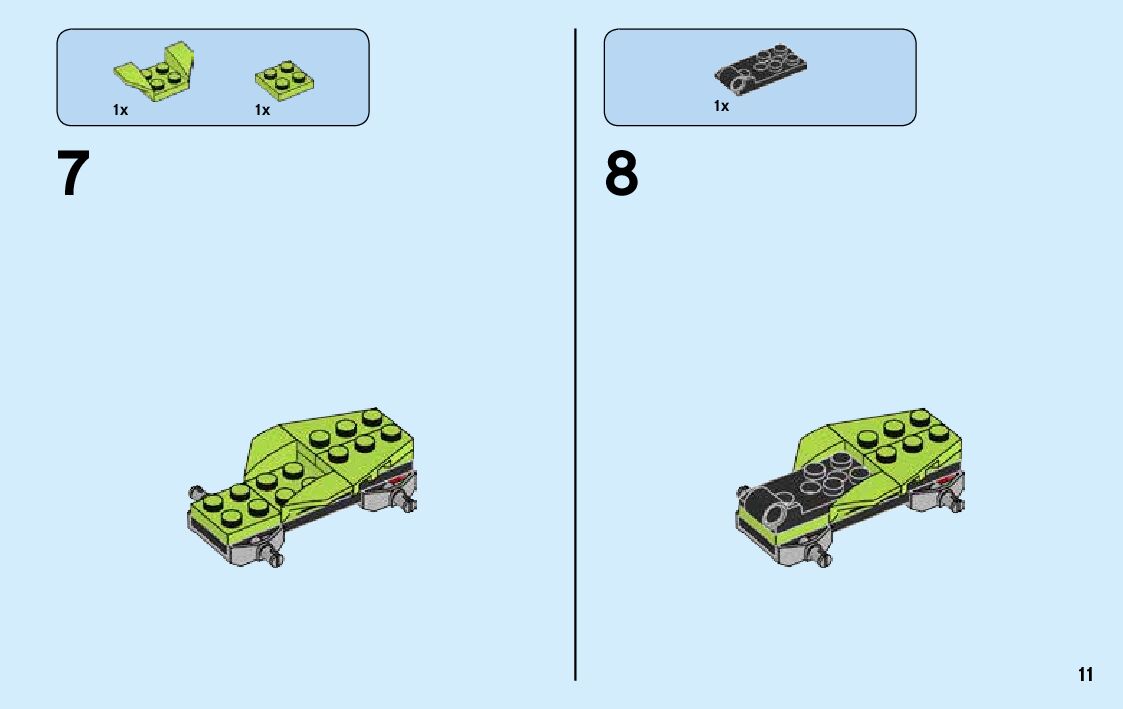 1x 1x

7

1x

8

11