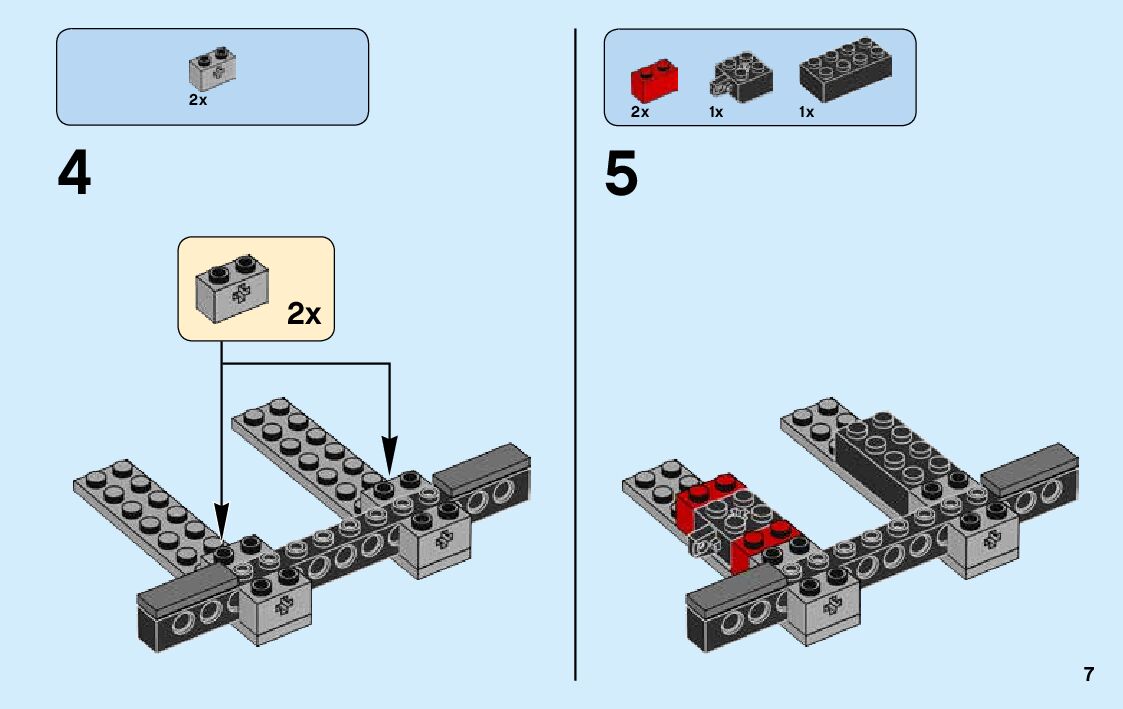 2x

4

2x

2x 1x 1x

5

7