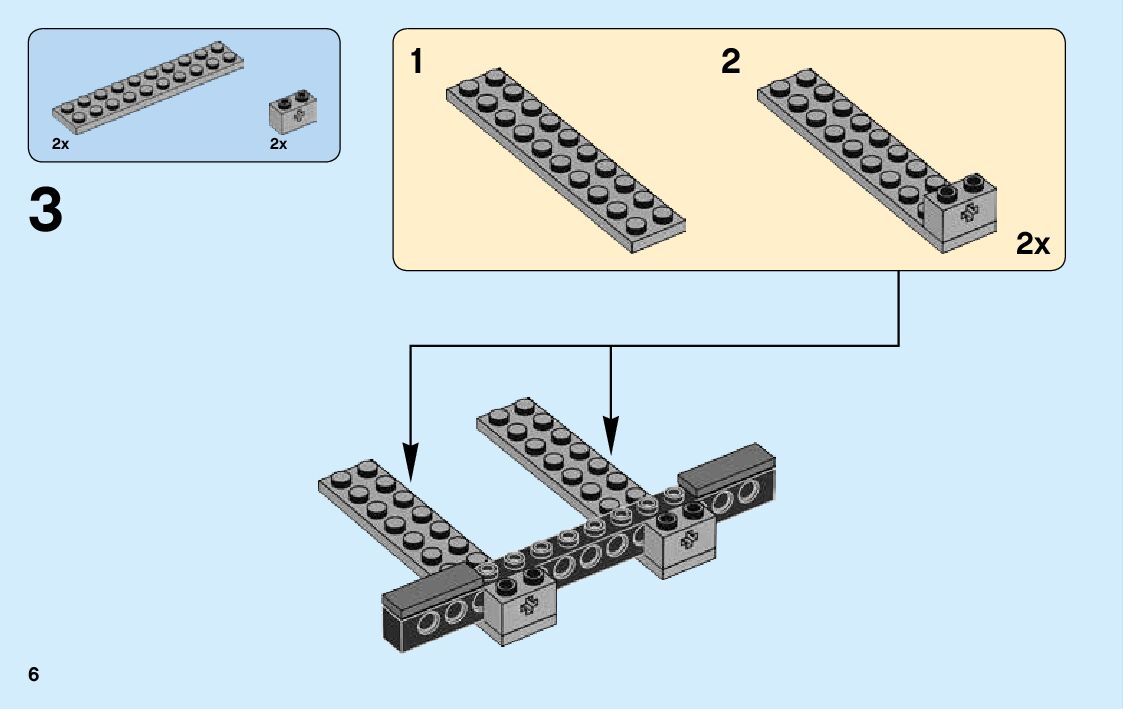 2x
2x

3

1
2
2x

6