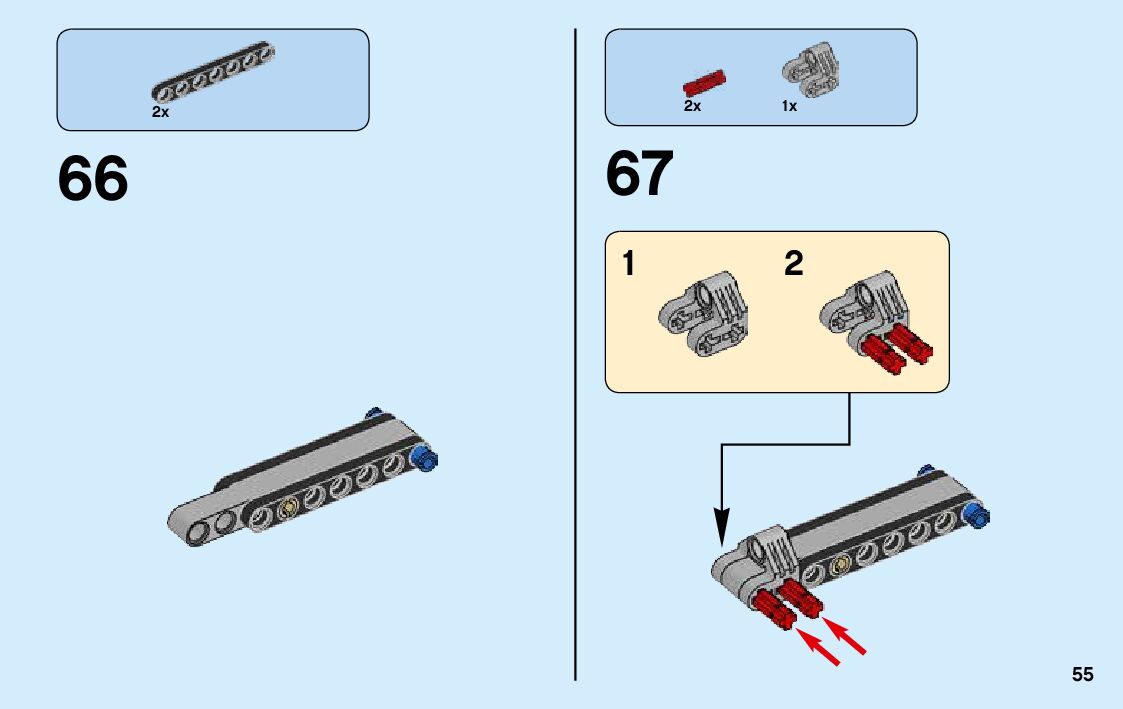 2x

66

2x 1x

67

1

2

55