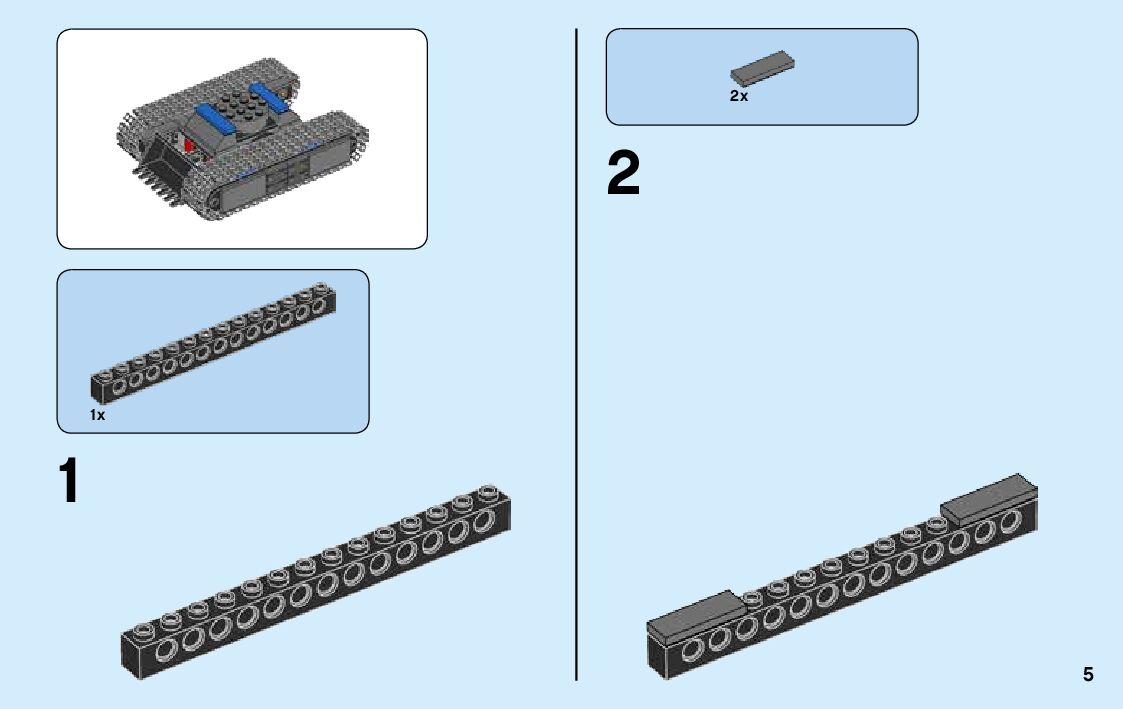 1x

1

2x

2

5