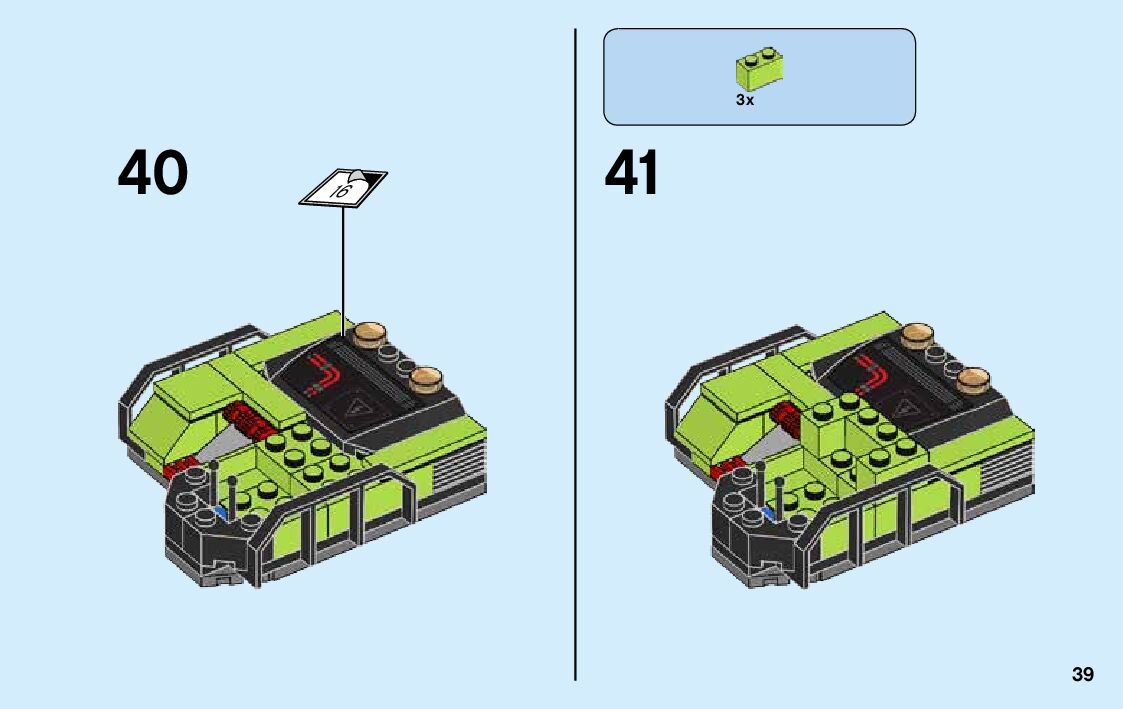 40

16

3x

41

39