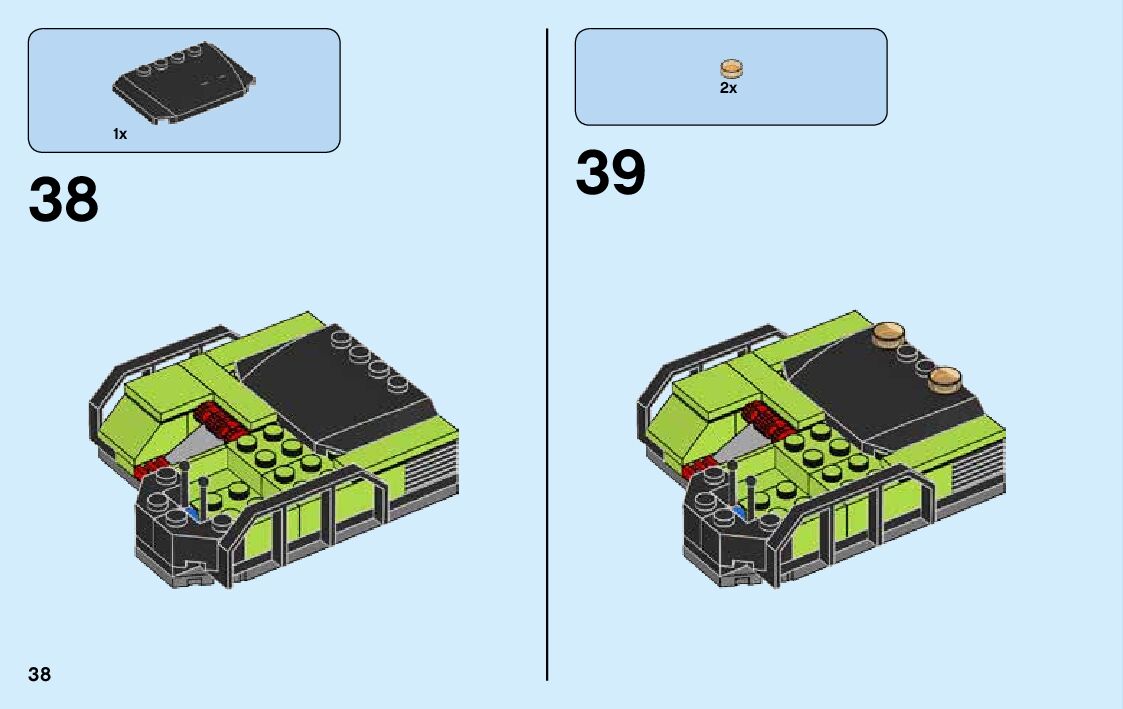 1x

38

2x

39

38