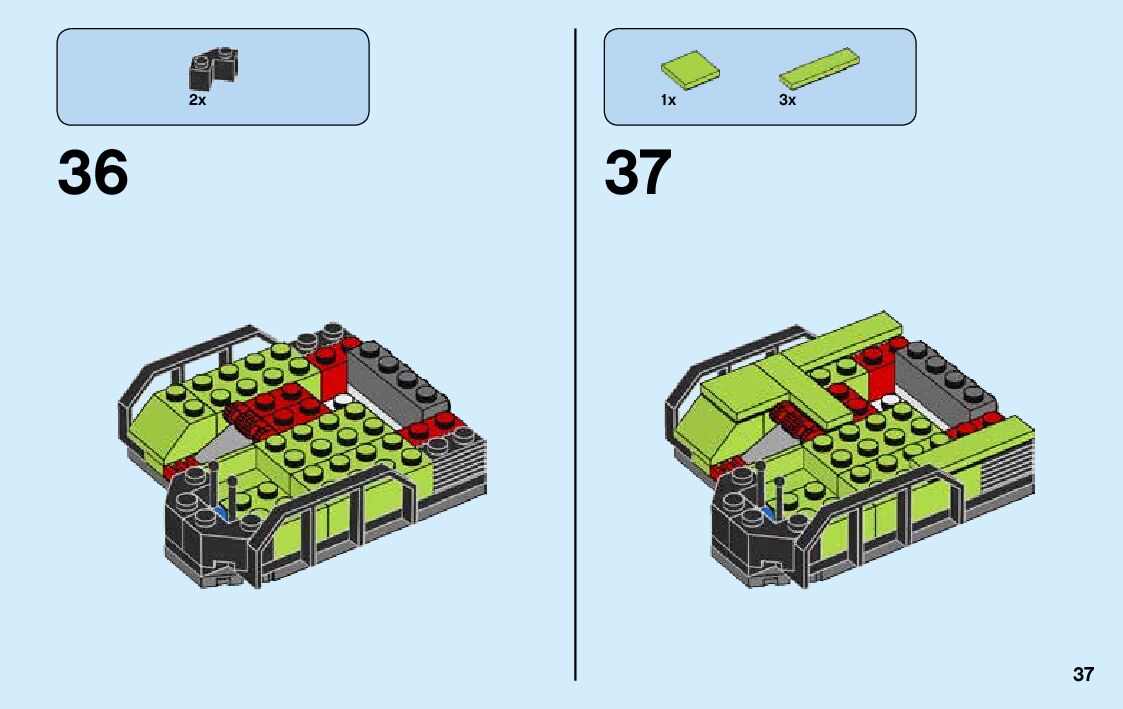 2x

36

1x 3x

37

37