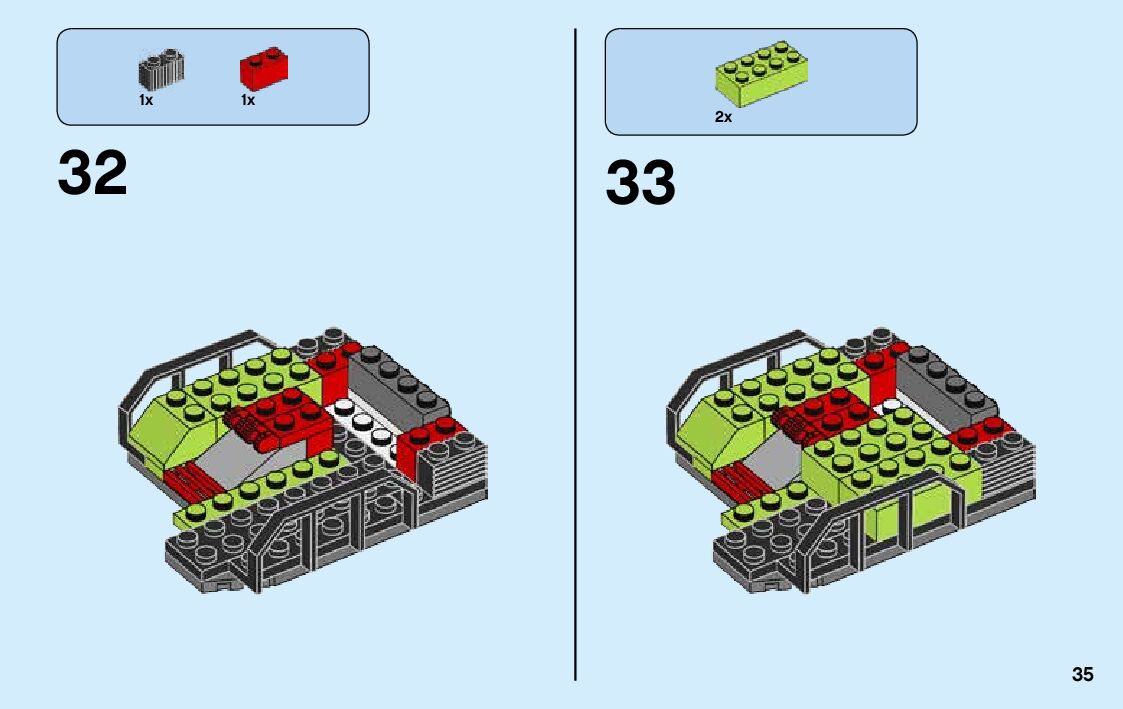 1x 1x

32

2x

33

35