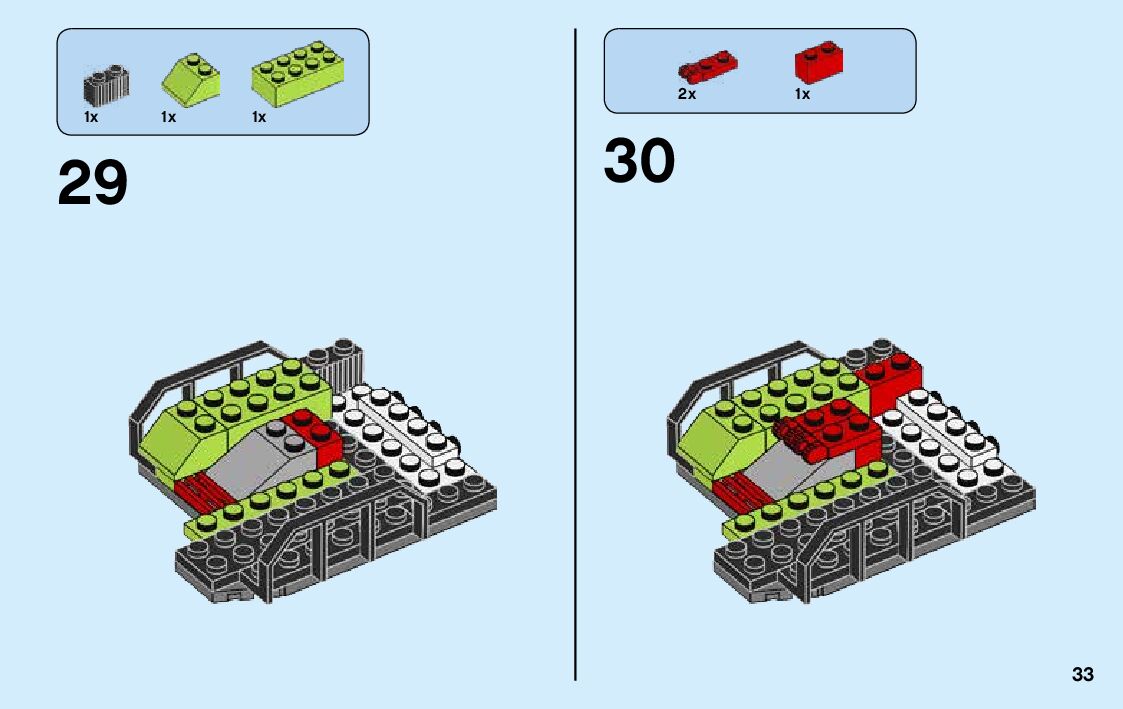 1x 1x 1x

29

2x 1x

30

33