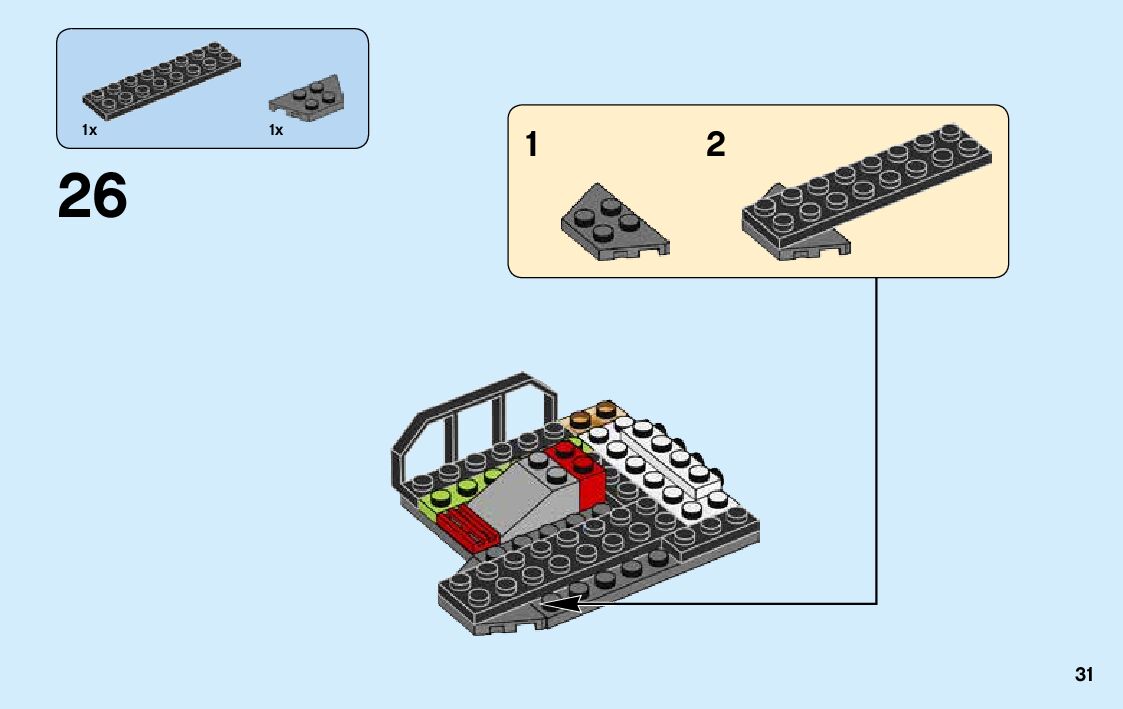 1x 1x

26

1 2

31