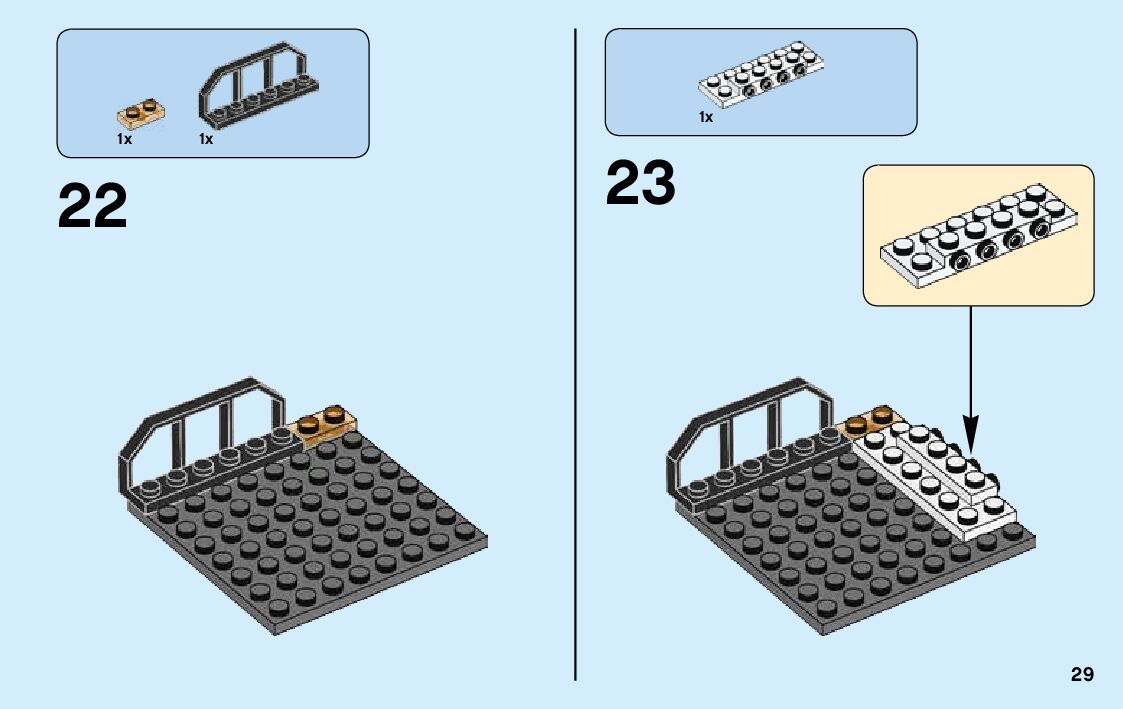 1x 1x

22

1x

23

29