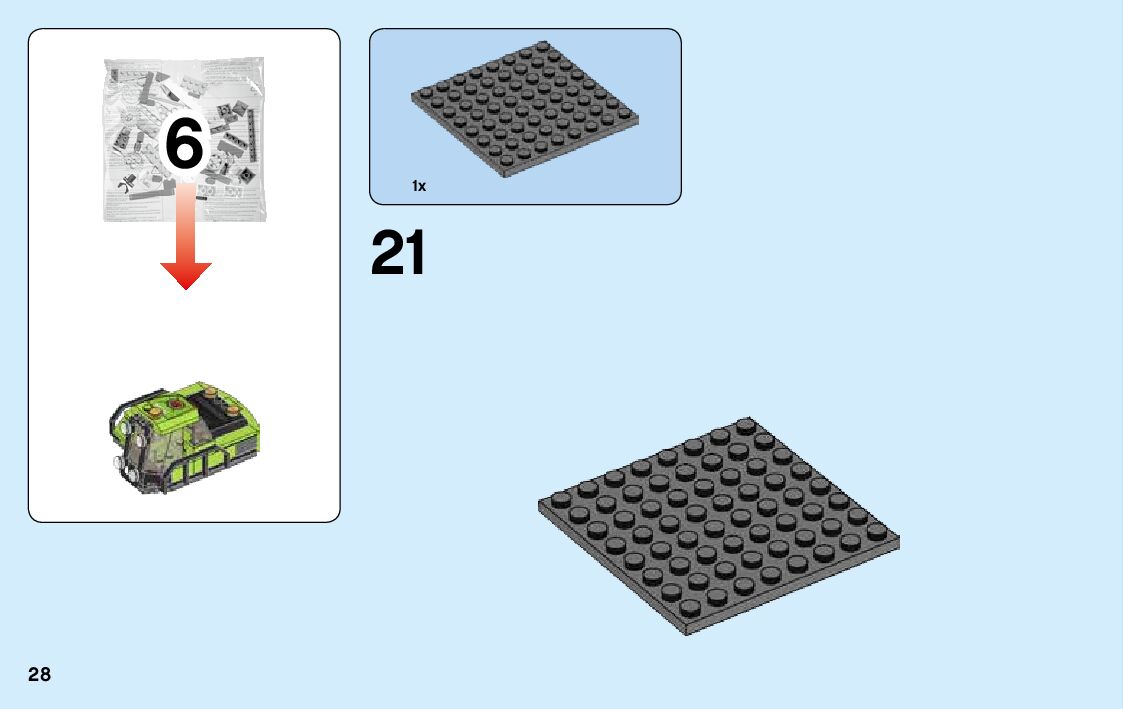 6

1x

21

28