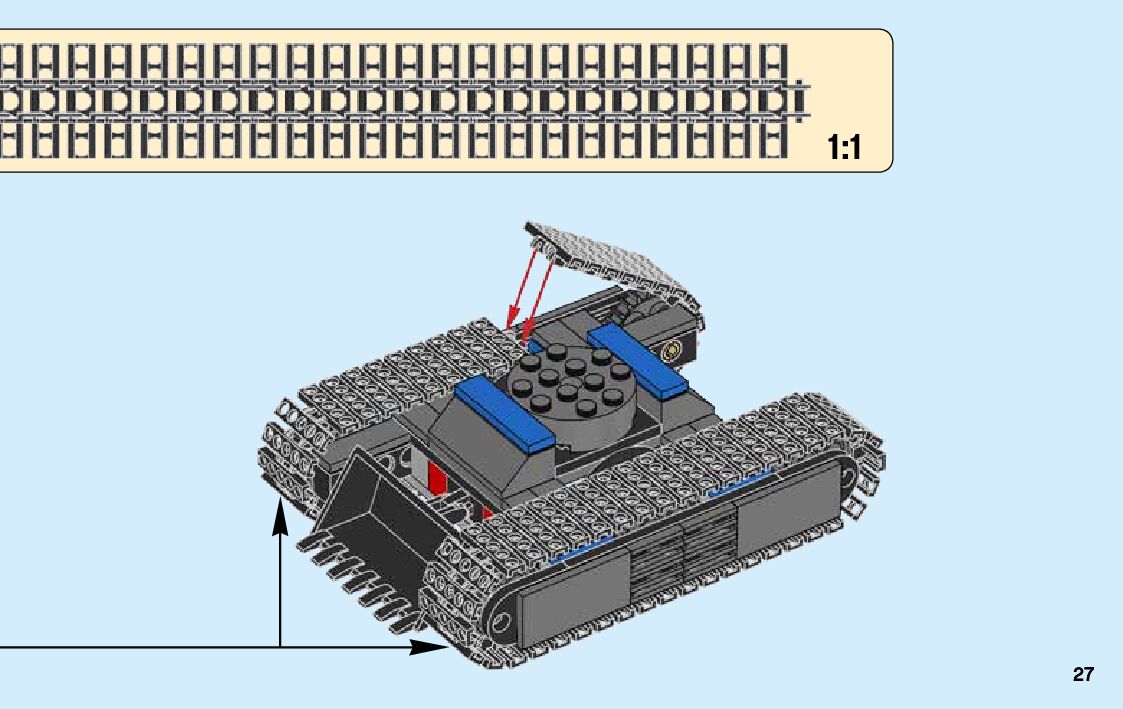 1:1

27