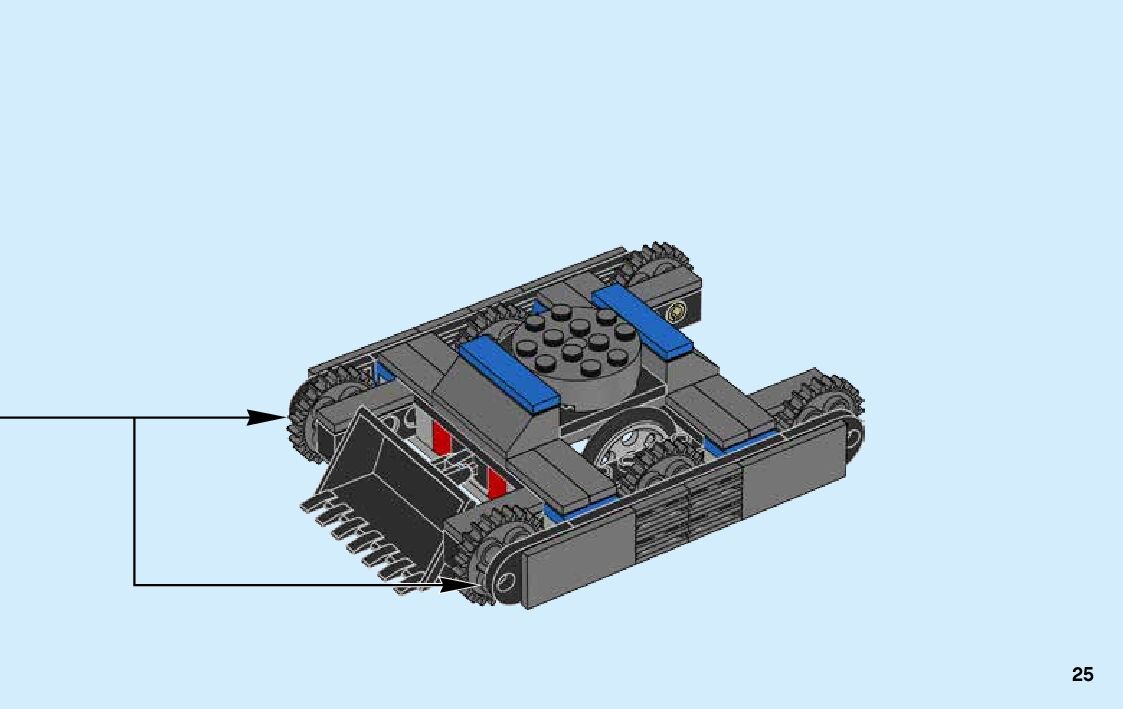 25