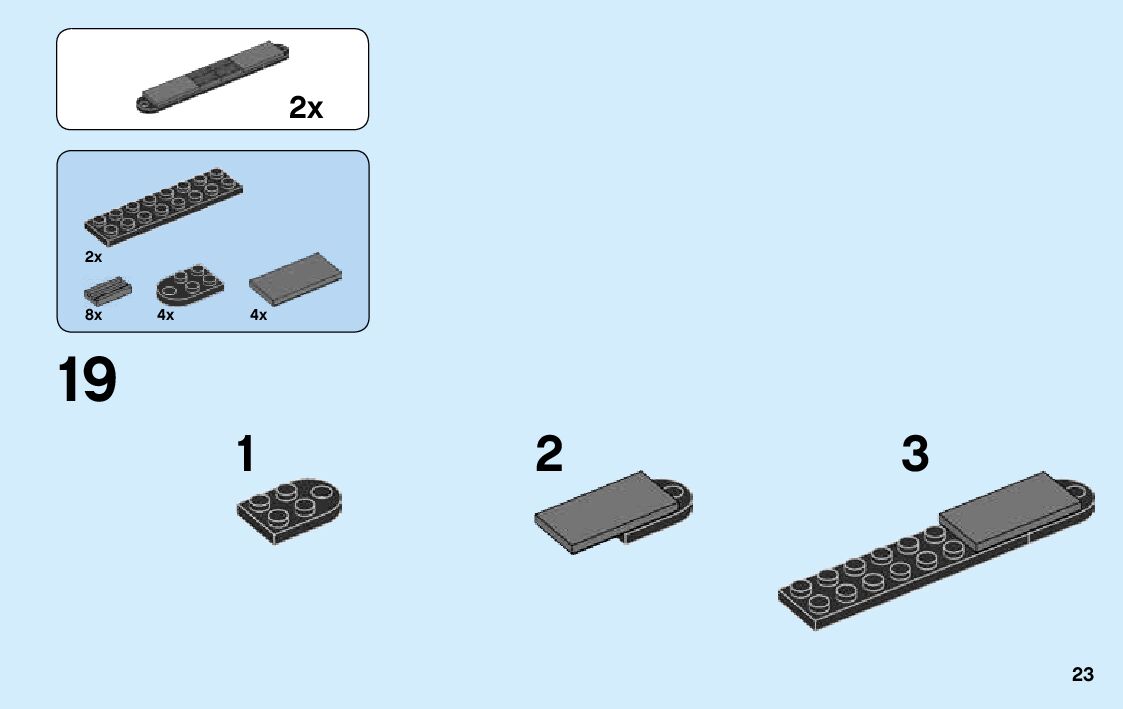 2x

2x
8x
4x
4x

19

1

2

3

23