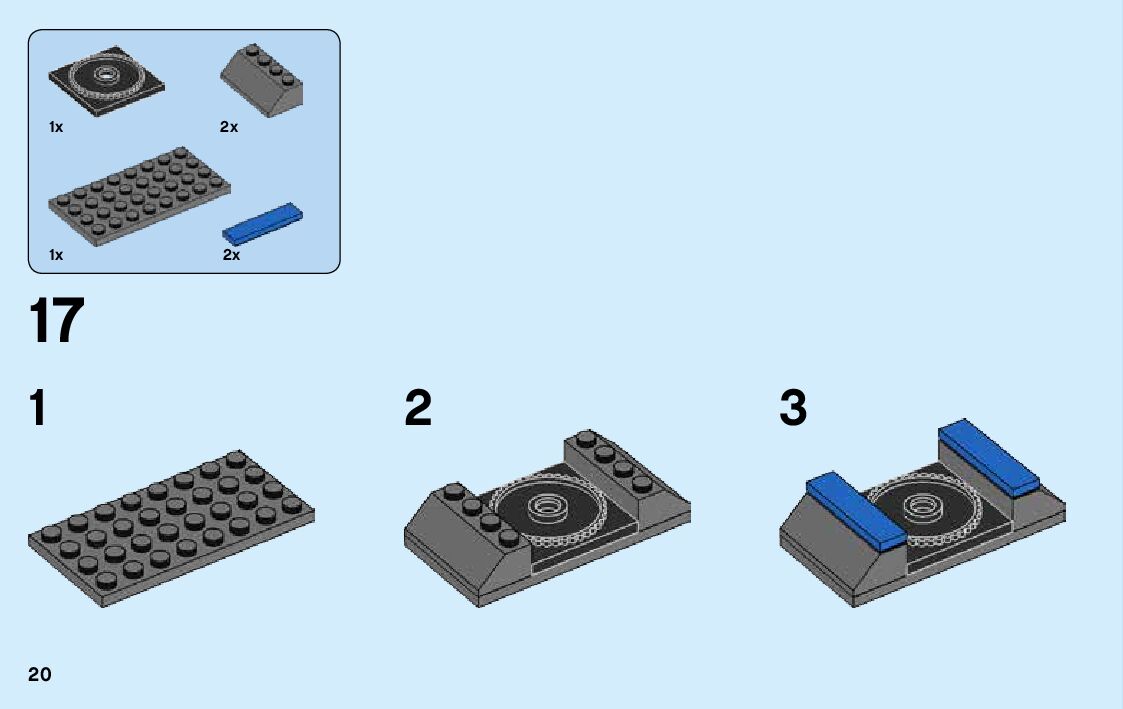 1x
2x
1x
2x

17

1

2

3

20