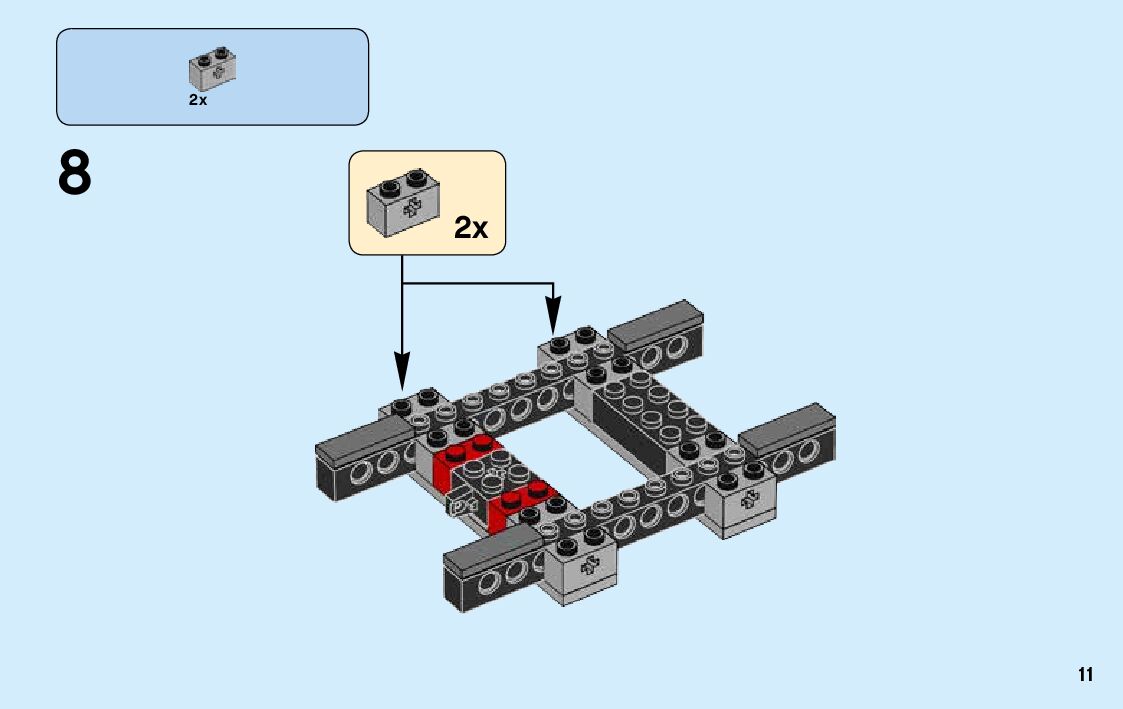 2x

8

2x

11