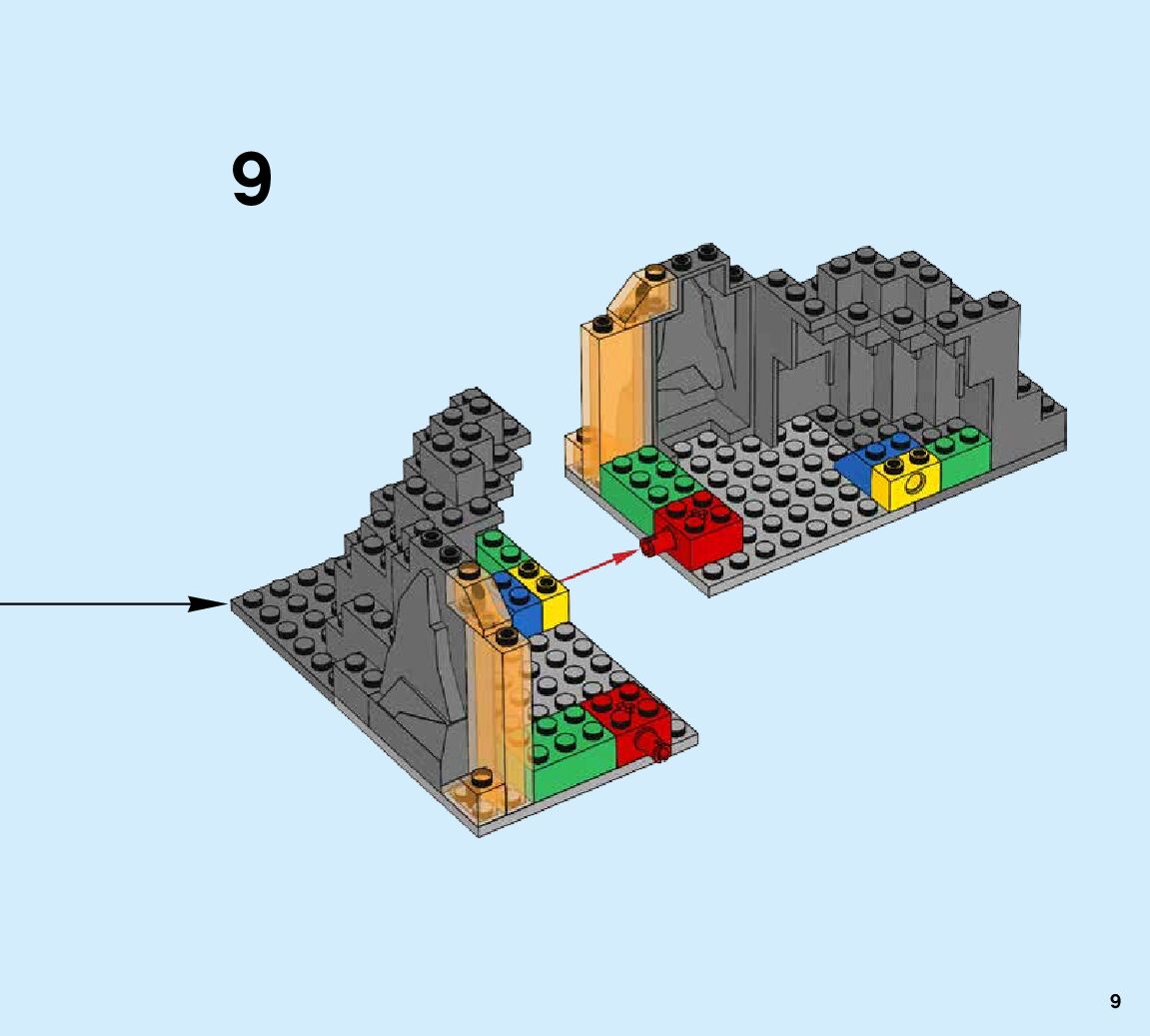 9

9