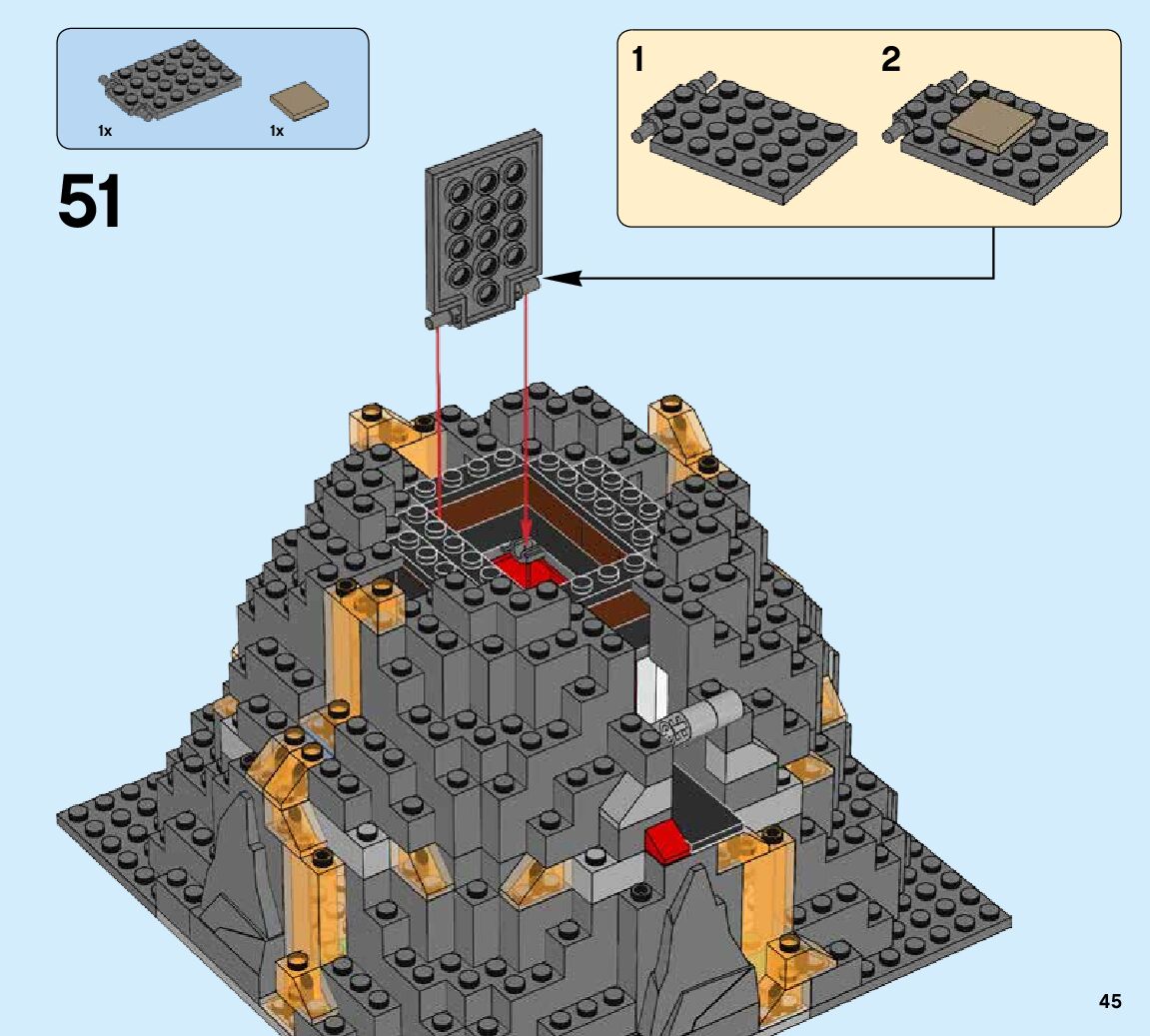 1x
1x

51

1
2

45