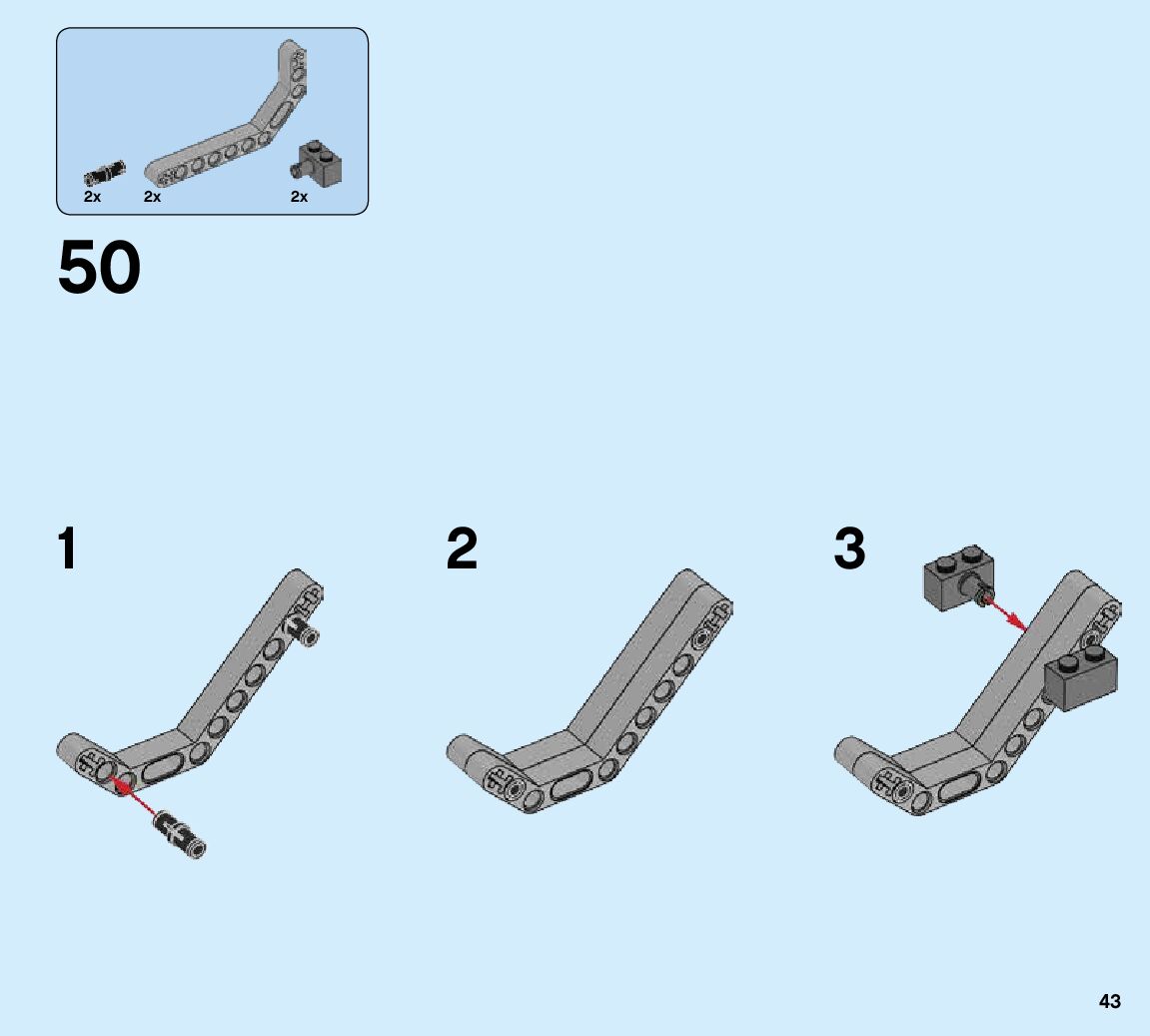 2x 2x 2x

50

1

2

3

43