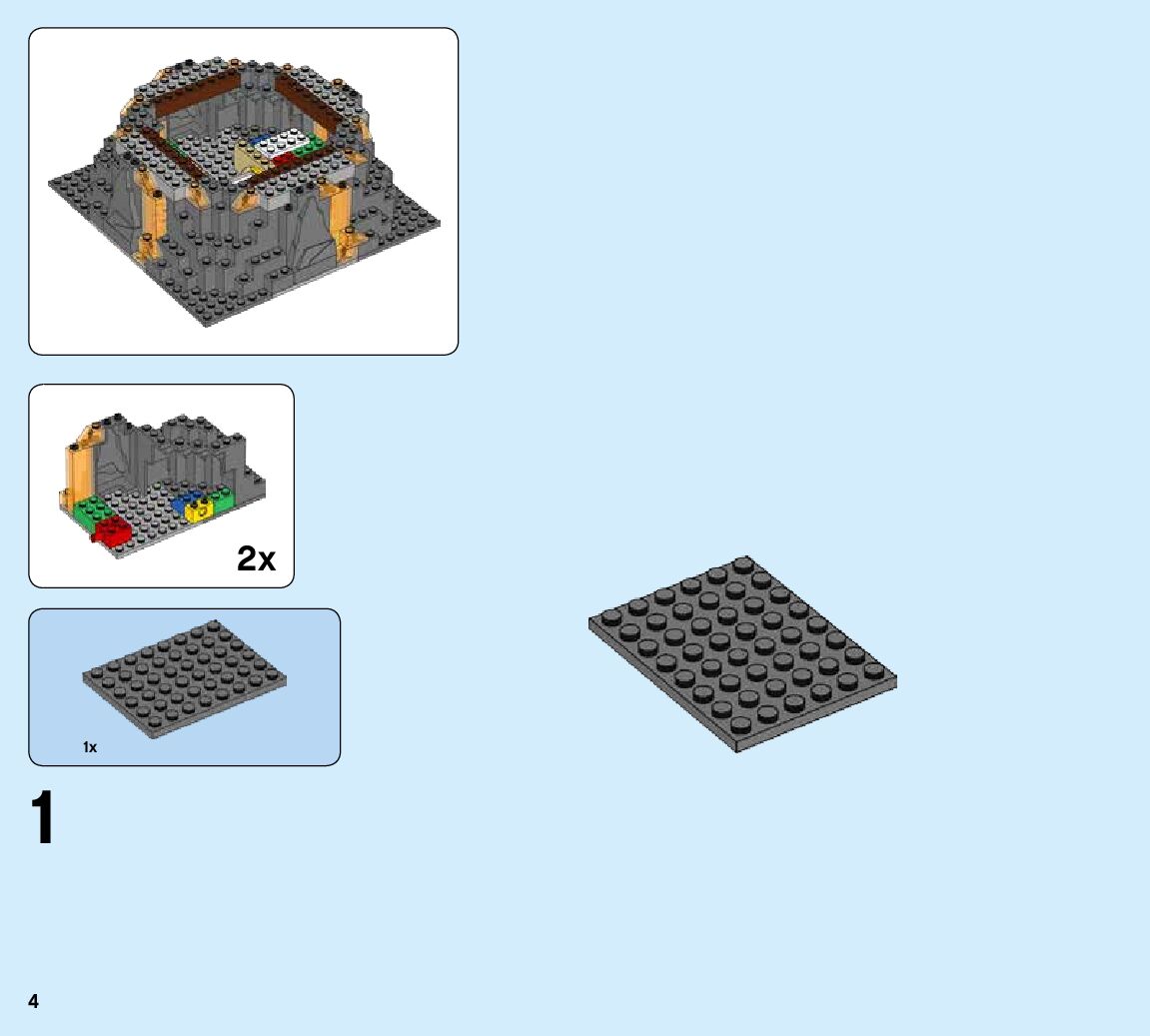 2x

1x

1

4