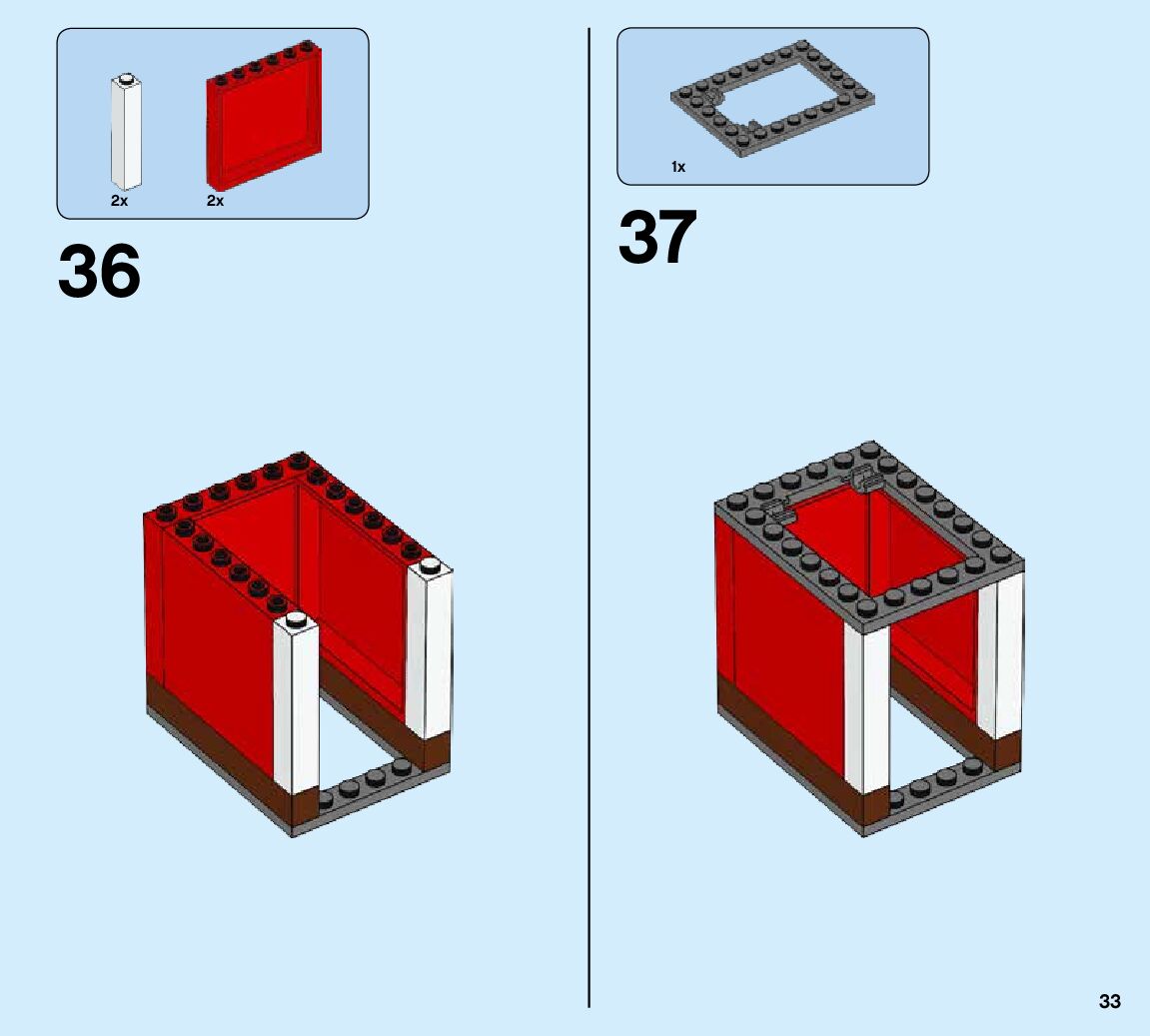 2x
2x

36

1x

37

33