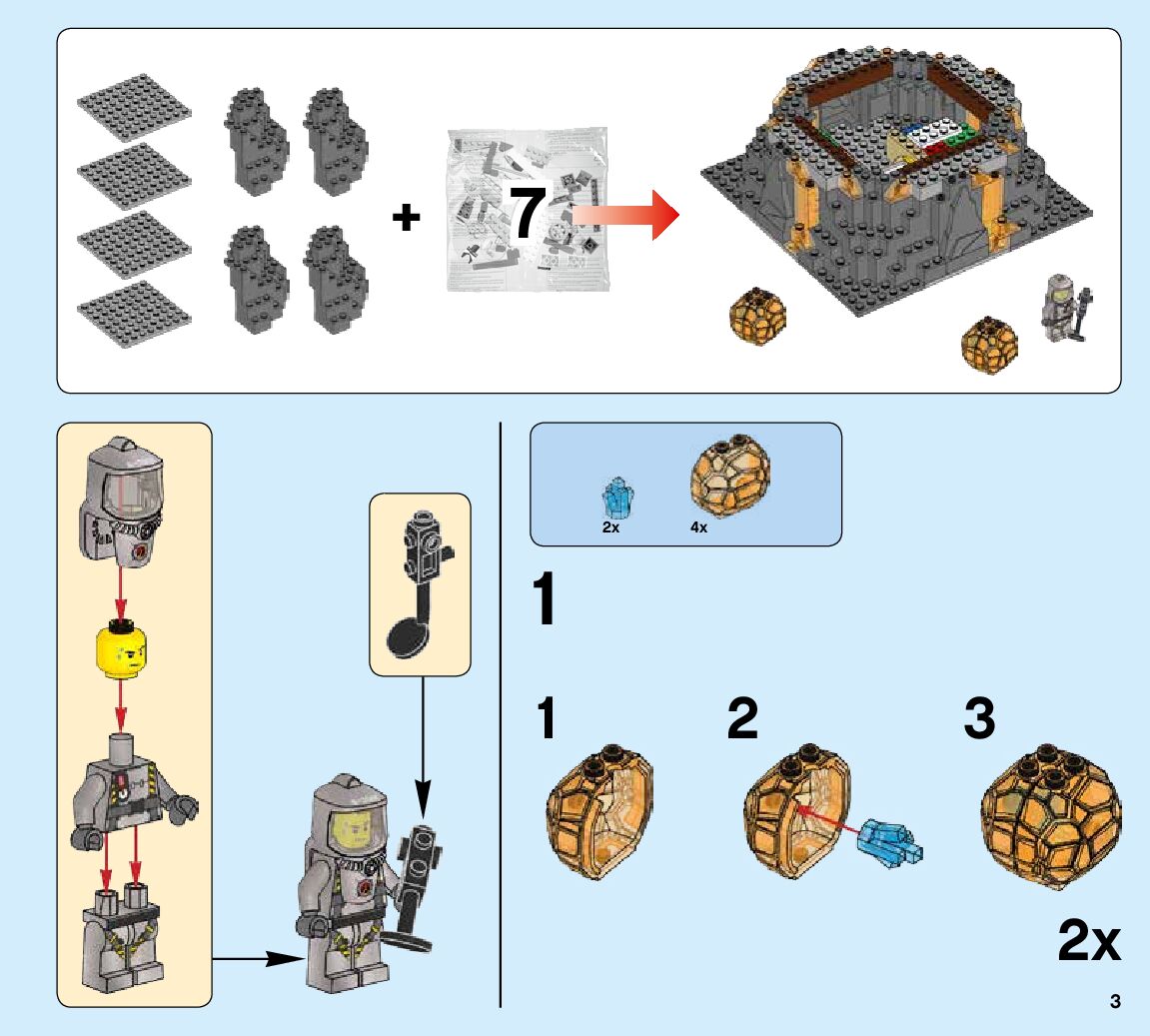 +
7

2x
4x

1

1
2
3

2x

3