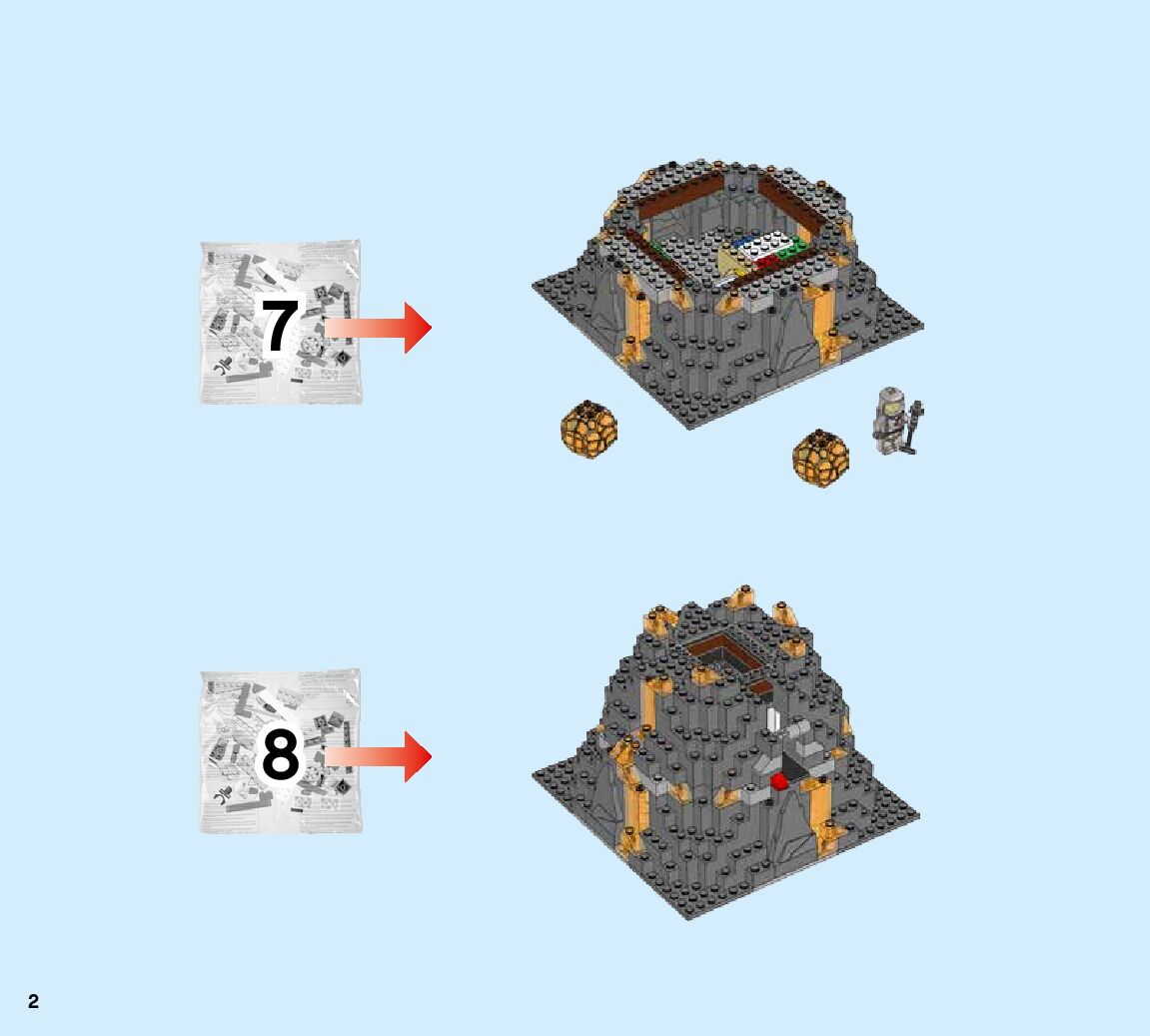 7

8

2