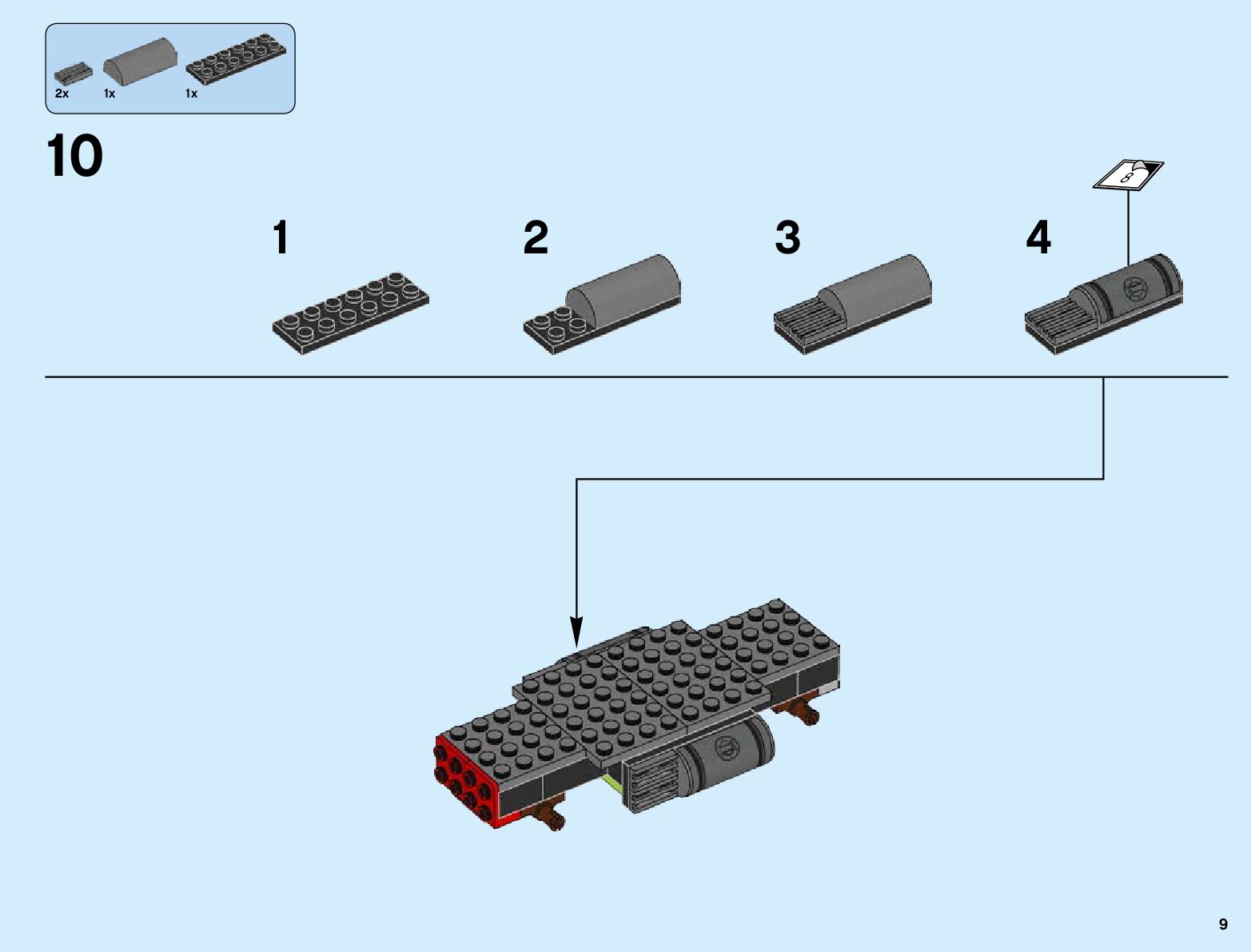 2x 1x 1x

10

1

2

3

4

8

9