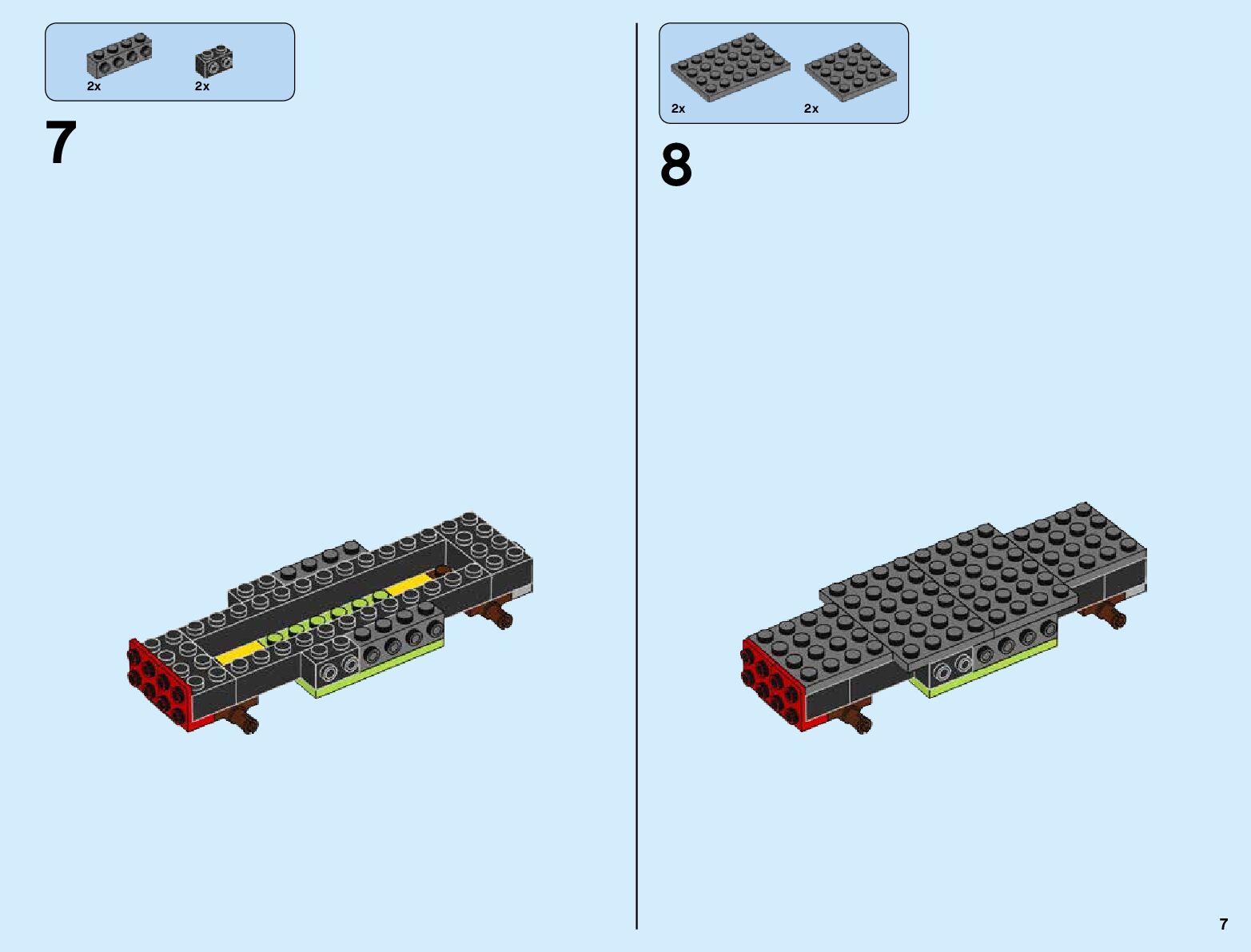 2x 2x

7

2x 2x

8

7