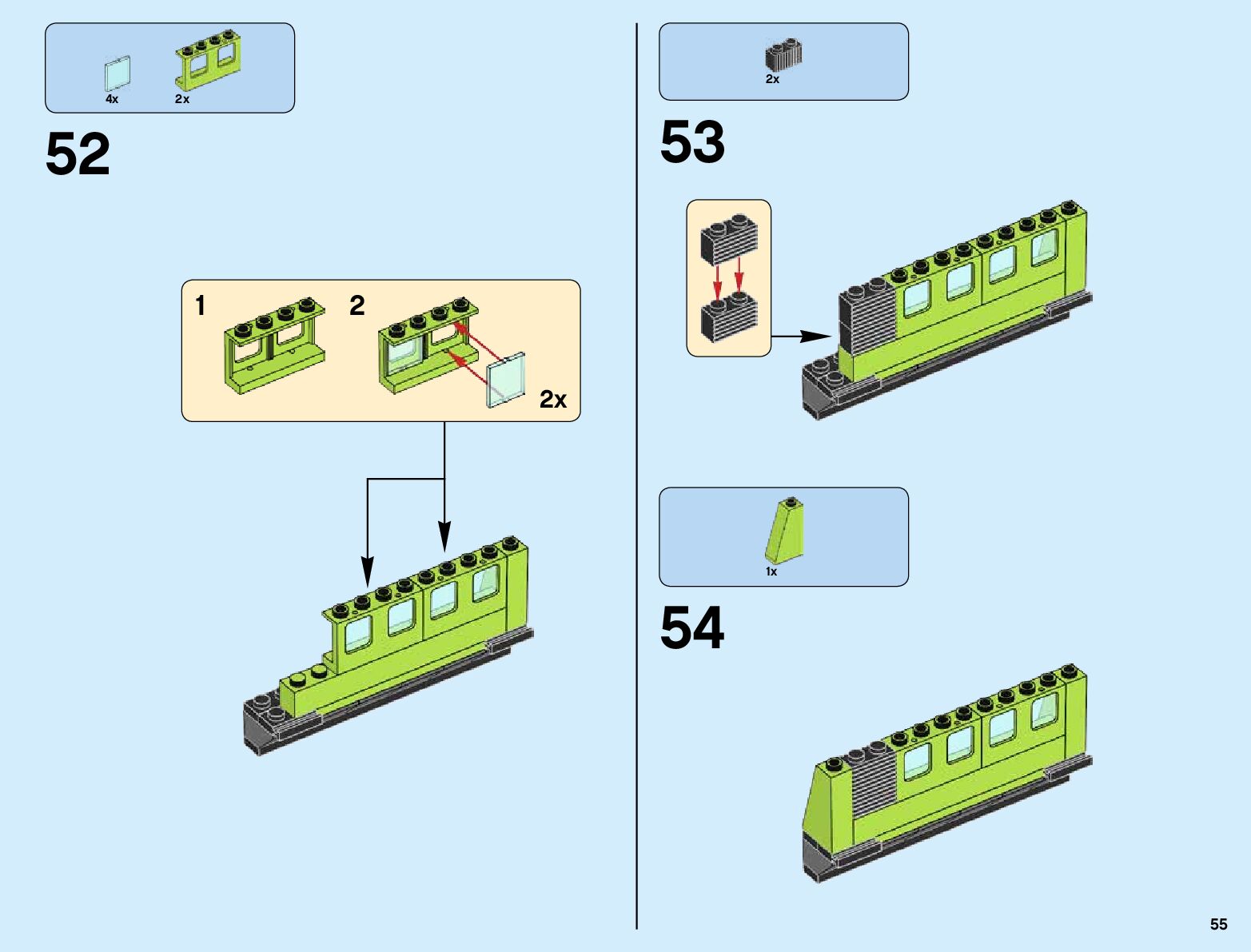 4x 2x

52

1 2

2x

2x

53

1x

54

55