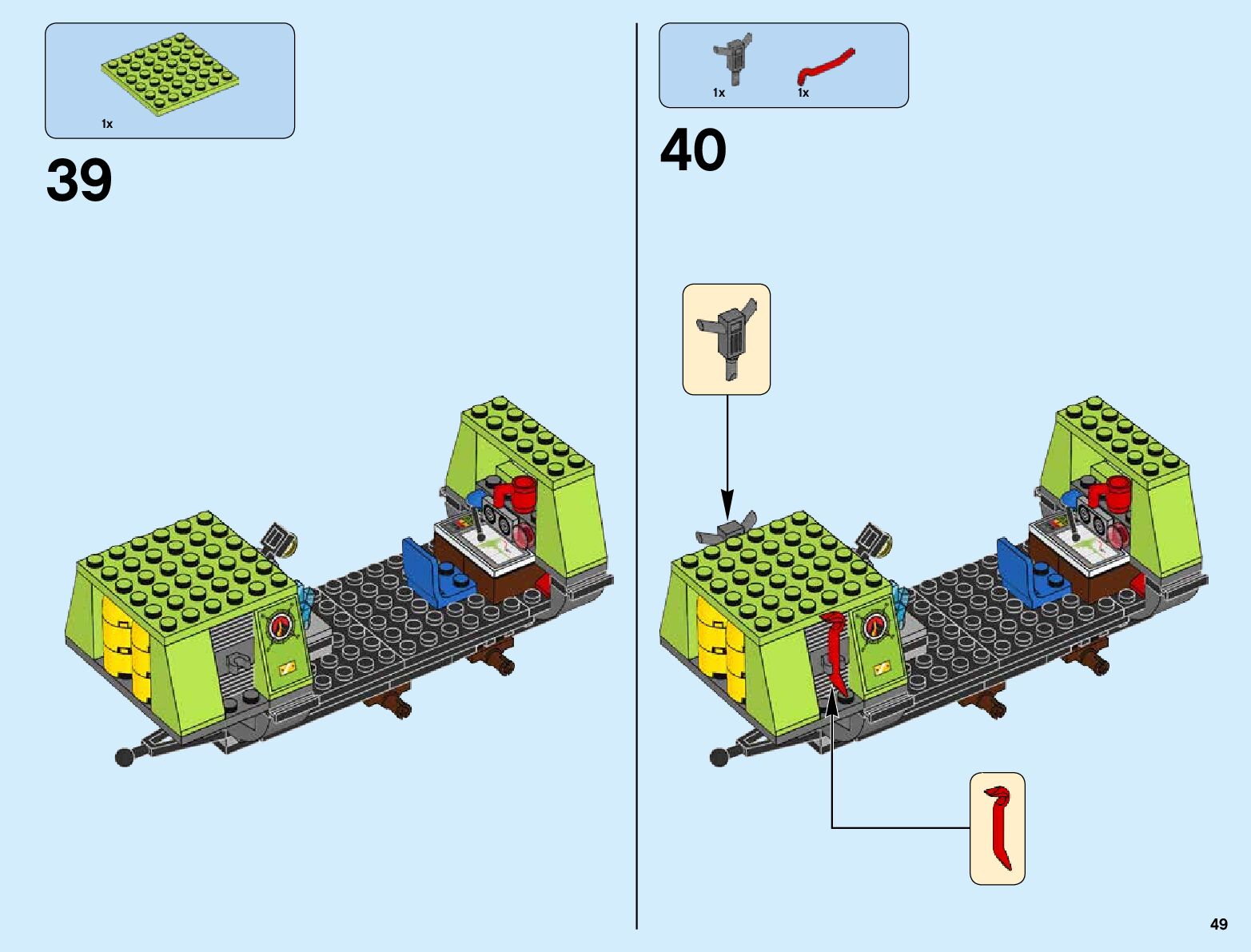 1x

39

1x 1x

40

49