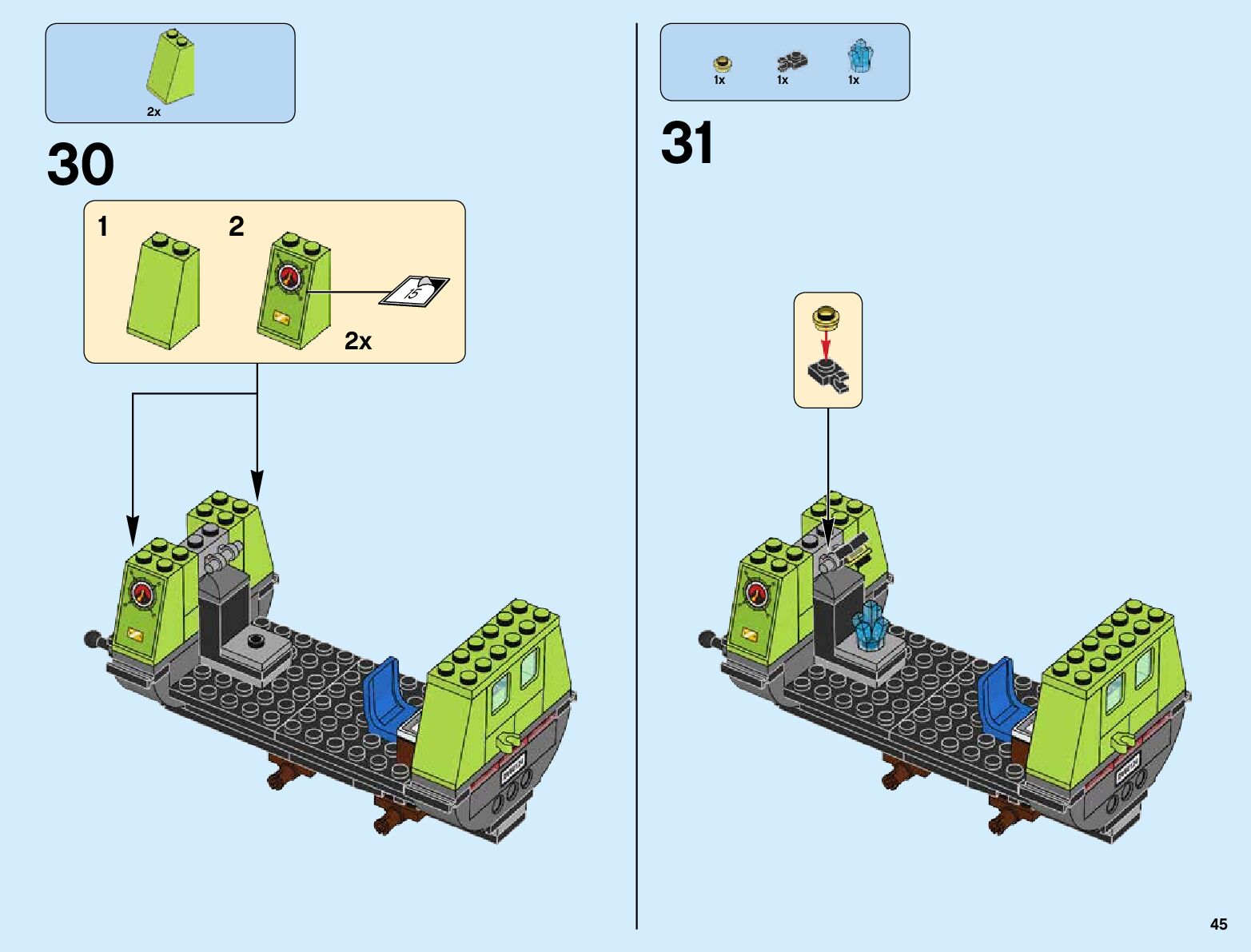 2x

30

1

2

15

2x

1x 1x 1x

31

45