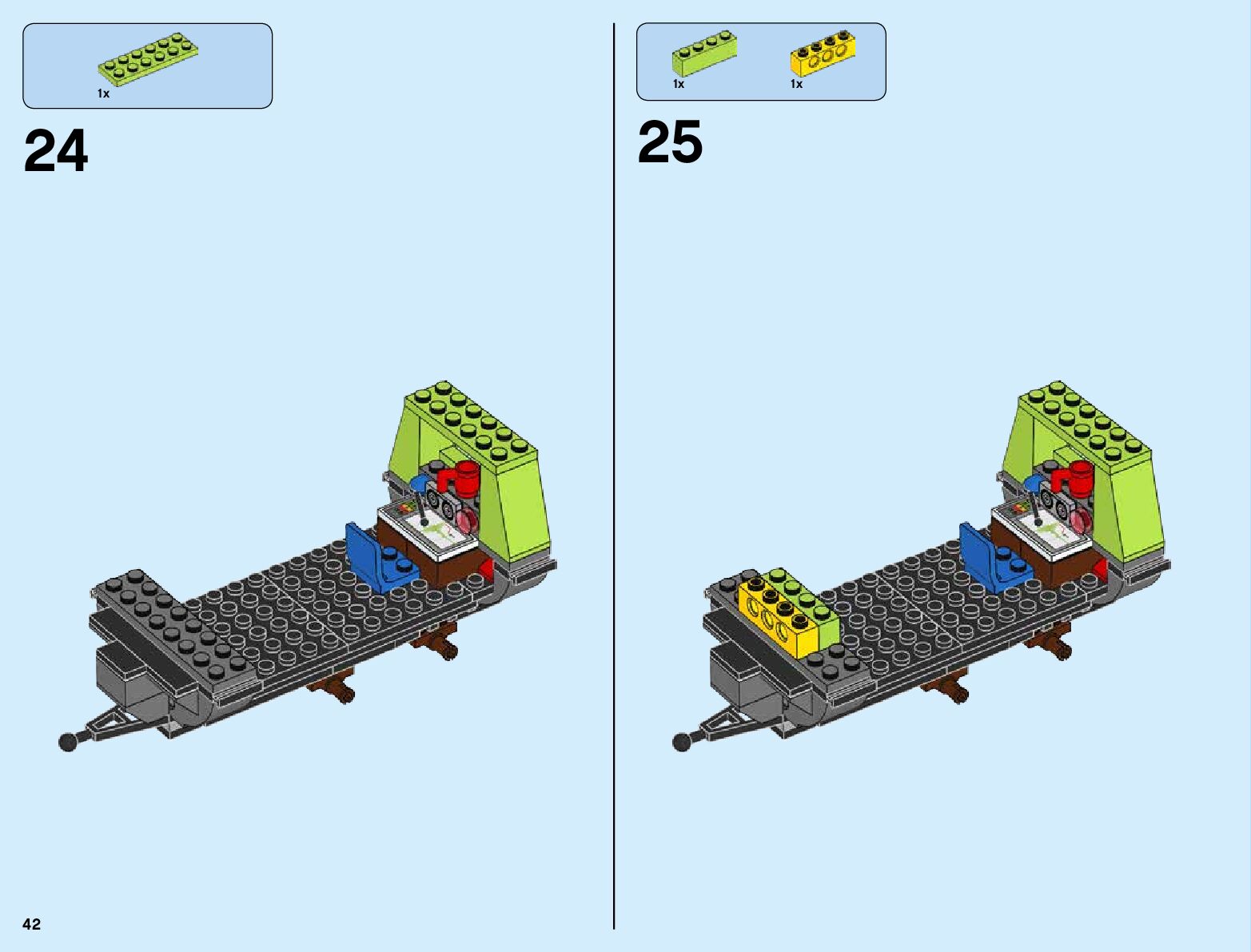 1x

24

1x

1x

25

42