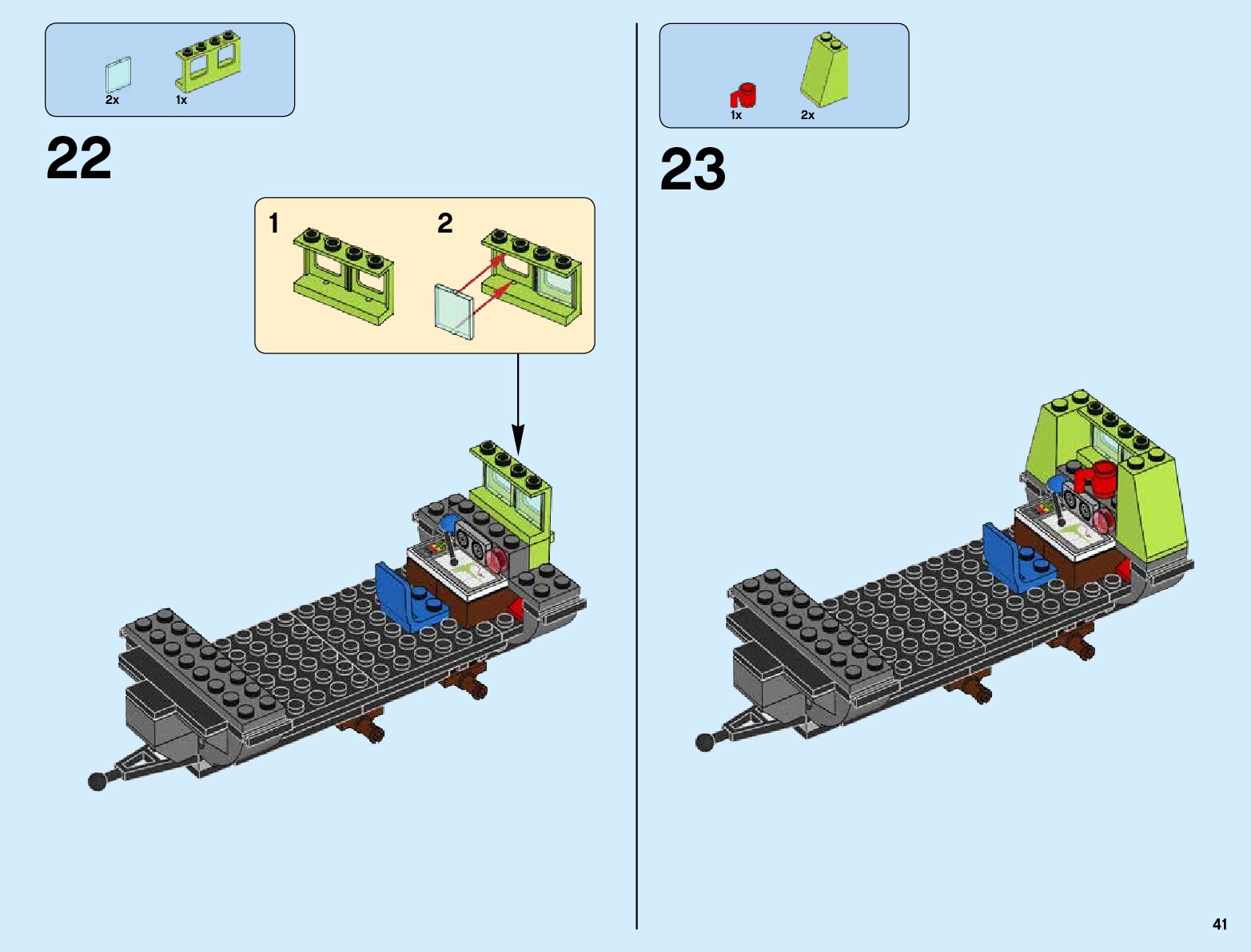 2x 1x

22

1 2

1x 2x

23

41