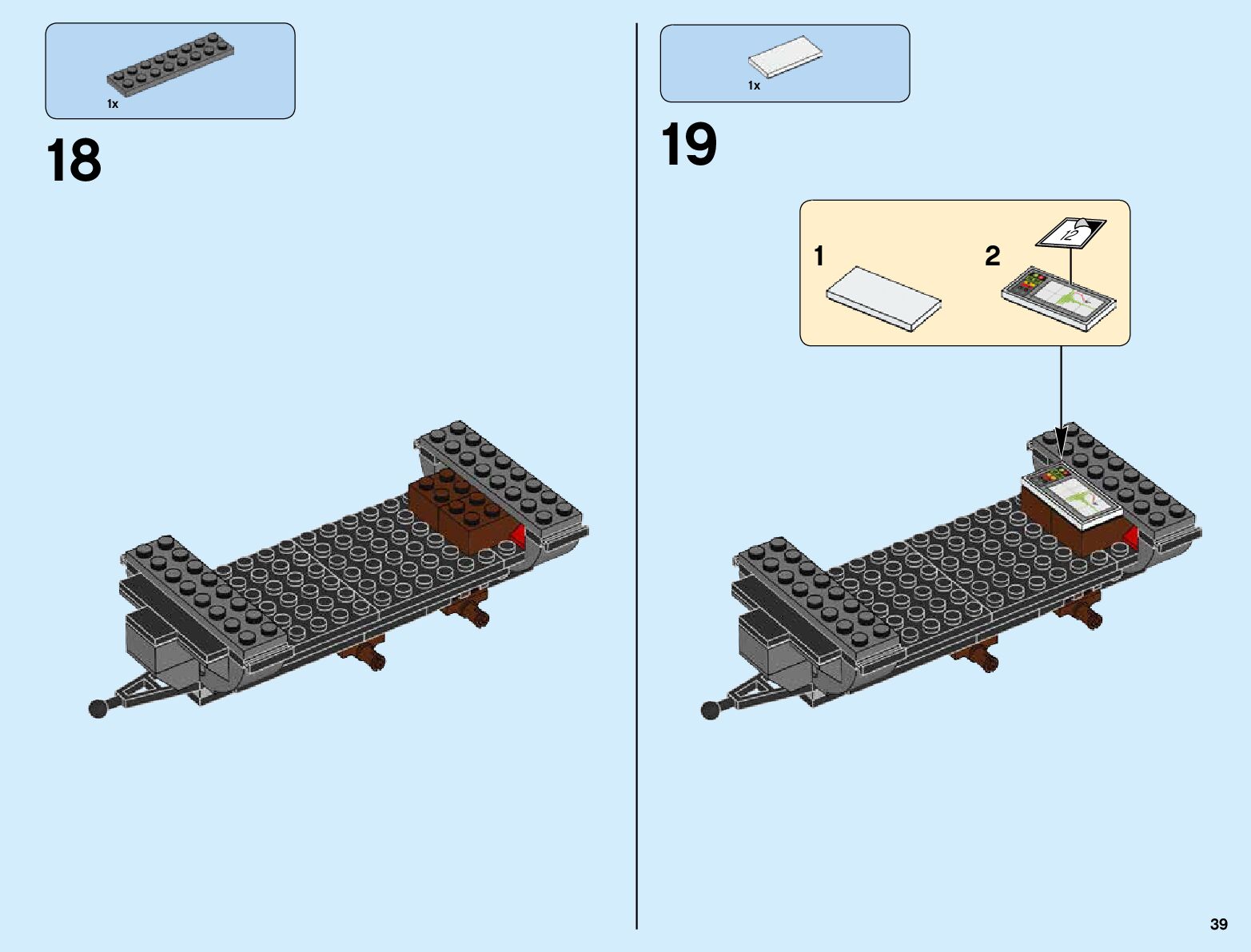 1x

18

1x

19

1

2

12

39